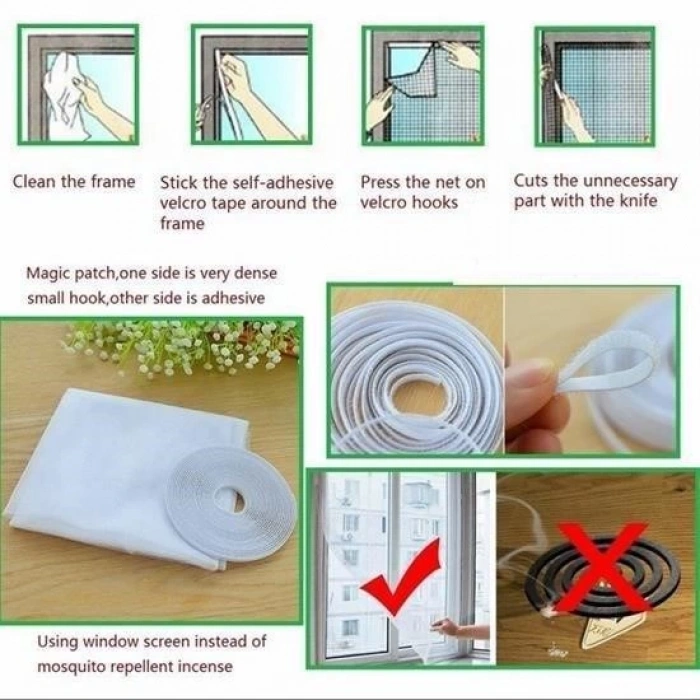 Clean the frame

Stick the self-adhesive velcro tape around the frame

Press the net on velcro hooks

Cuts the unnecessary part with the knife

Magic patch,one side is very dense small hook,other side is adhesive

Using window screen instead of mosquito repellent incense