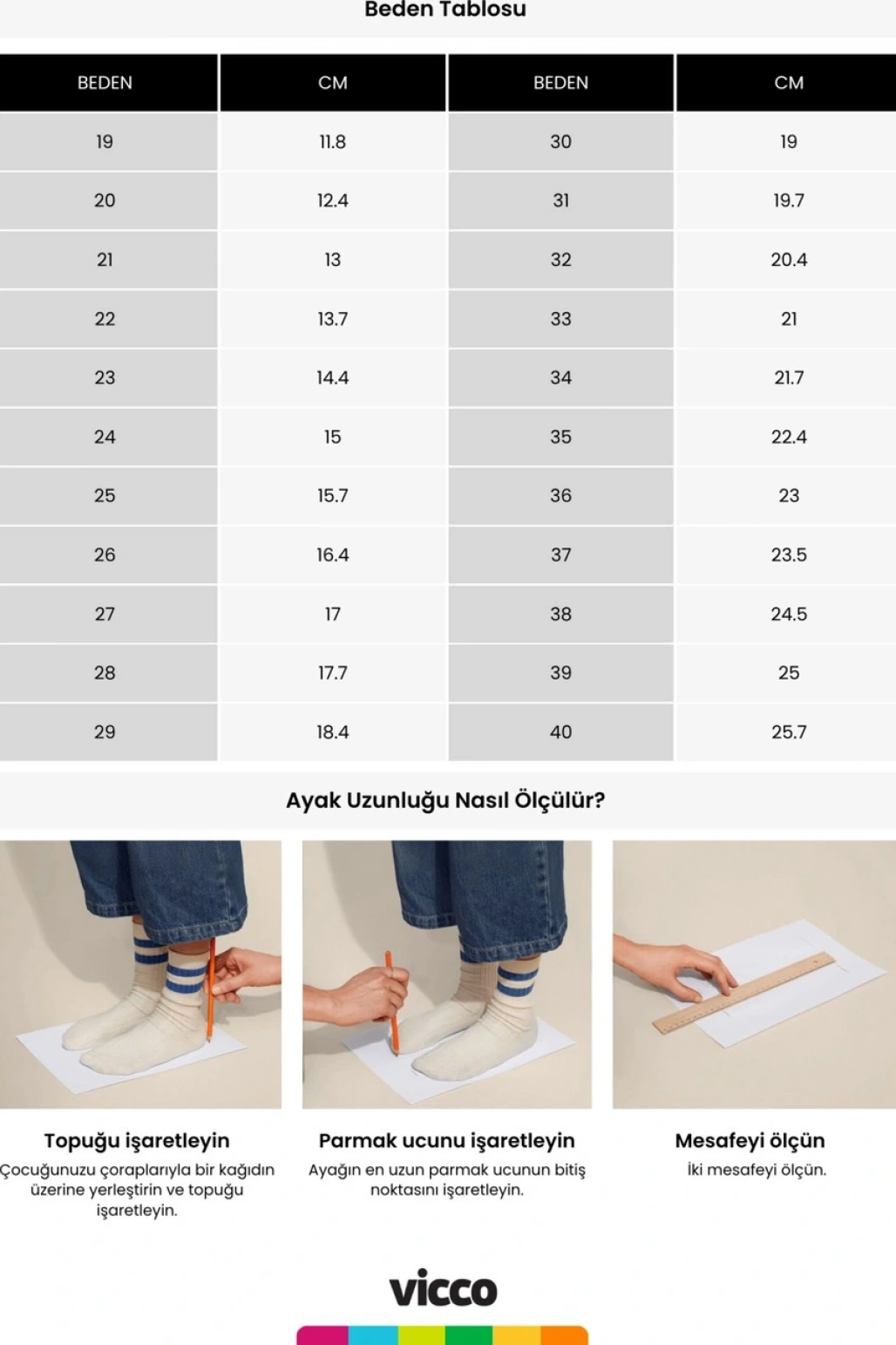 Beden Tablosu

| BEDEN | CM | BEDEN | CM |
|---|---|---|---|
| 19 | 11.8 | 30 | 19 |
| 20 | 12.4 | 31 | 19.7 |
| 21 | 13 | 32 | 20.4 |
| 22 | 13.7 | 33 | 21 |
| 23 | 14.4 | 34 | 21.7 |
| 24 | 15 | 35 | 22.4 |
| 25 | 15.7 | 36 | 23 |
| 26 | 16.4 | 37 | 23.5 |
| 27 | 17 | 38 | 24.5 |
| 28 | 17.7 | 39 | 25 |
| 29 | 18.4 | 40 | 25.7 |

Ayak Uzunluğu Nasıl Ölçülür?

Topuğu işaretleyin
Çocuğunuzu çoraplarıyla bir kağıdın üzerine yerleştirin ve topuğu işaretleyin.

Parmak ucunu işaretleyin
Ayağın en uzun parmak ucunun bitiş noktasını işaretleyin.

Mesafeyi ölçün
İki mesafeyi ölçün.

vicco