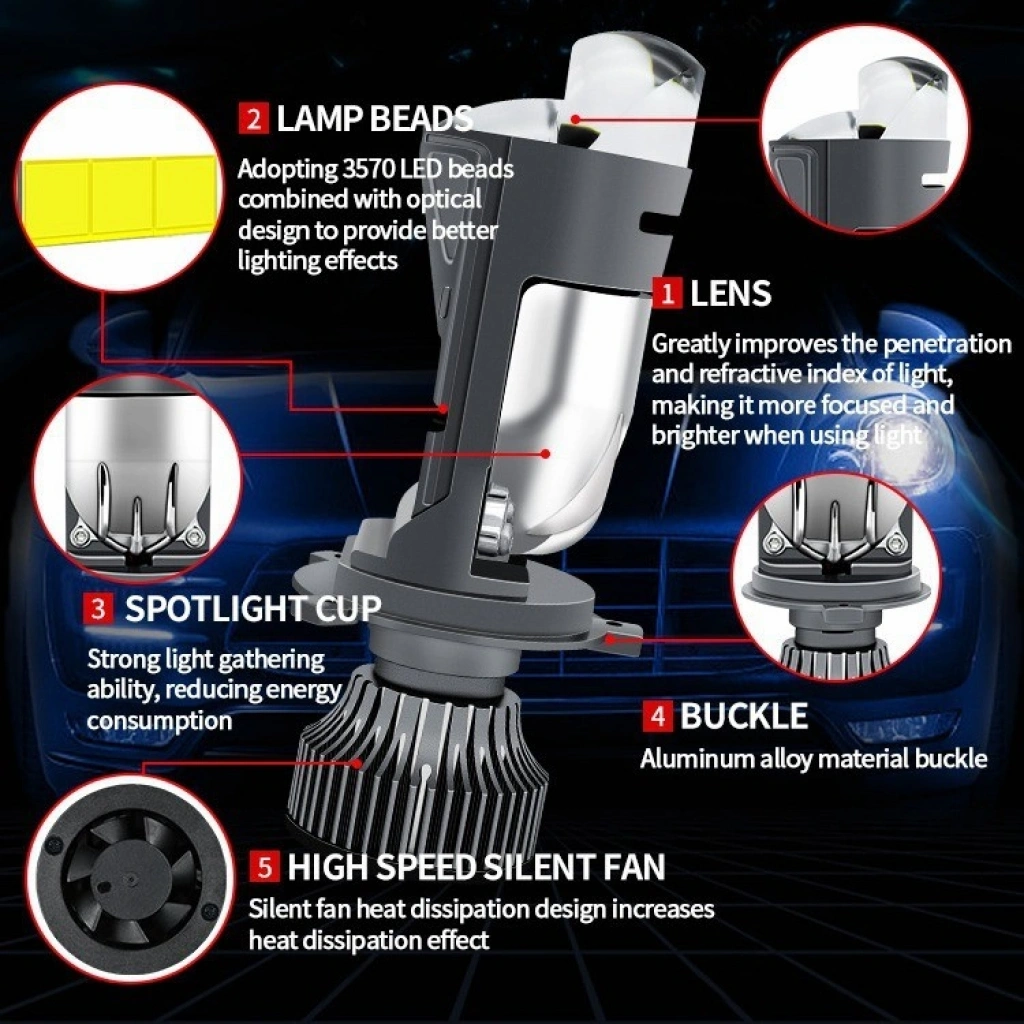 2 LAMP BEADS

Adopting 3570 LED beads combined with optical design to provide better lighting effects

1 LENS

Greatly improves the penetration and refractive index of light, making it more focused and brighter when using light

3 SPOTLIGHT CUP

Strong light gathering ability, reducing energy consumption

4 BUCKLE

Aluminum alloy material buckle

5 HIGH SPEED SILENT FAN

Silent fan heat dissipation design increases heat dissipation effect