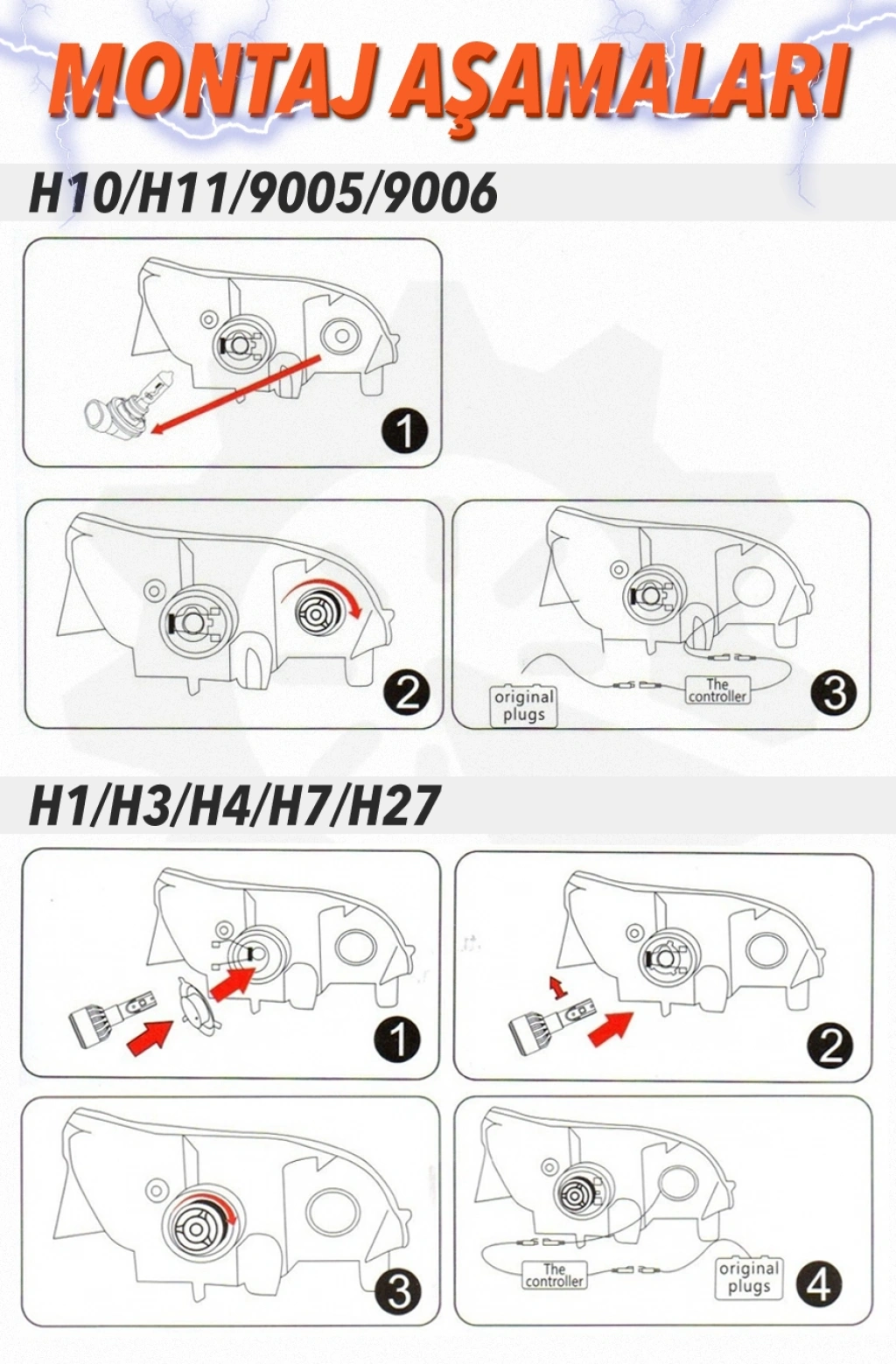 MONTAJ AŞAMALARI

H10/H11/9005/9006

1

2

original plugs

The controller

3

H1/H3/H4/H7/H27

1

2

3

The controller

original plugs

4