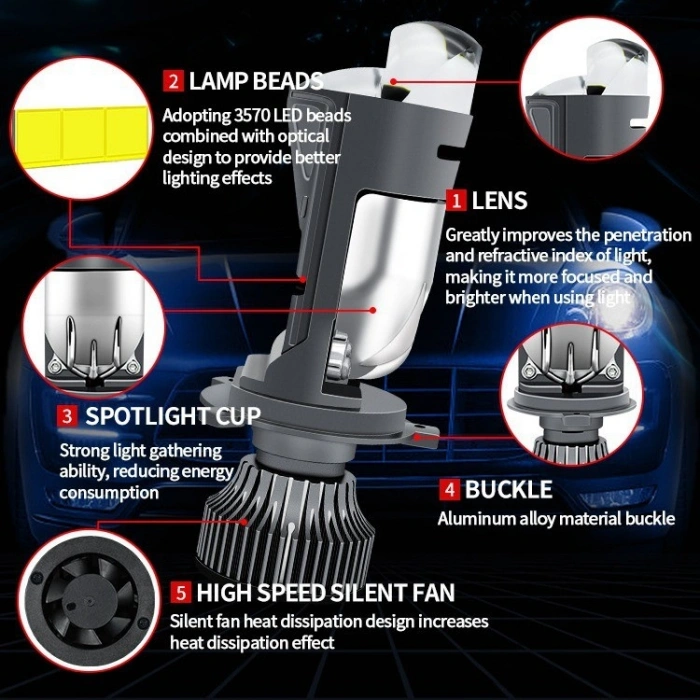 2 LAMP BEADS
Adopting 3570 LED beads combined with optical design to provide better lighting effects

1 LENS
Greatly improves the penetration and refractive index of light, making it more focused and brighter when using light

3 SPOTLIGHT CUP
Strong light gathering ability, reducing energy consumption

4 BUCKLE
Aluminum alloy material buckle

5 HIGH SPEED SILENT FAN
Silent fan heat dissipation design increases heat dissipation effect