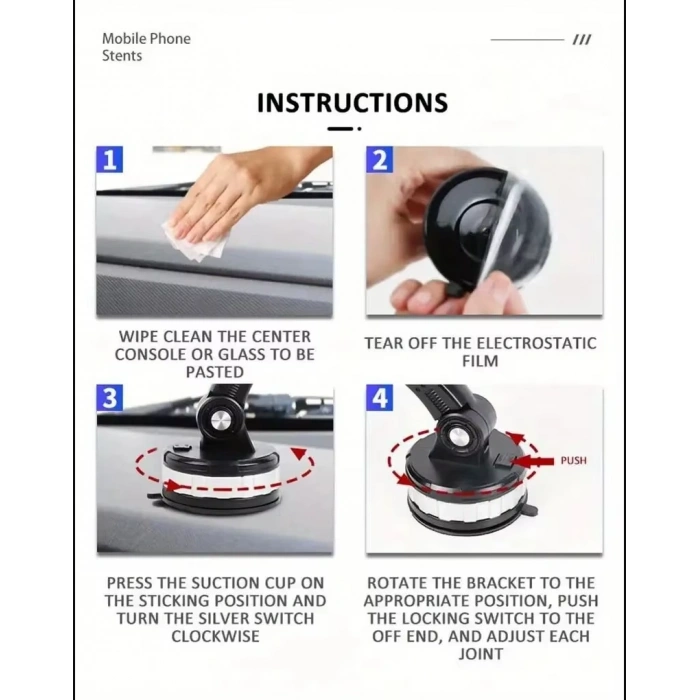 Mobile Phone Stents

///

INSTRUCTIONS

1

WIPE CLEAN THE CENTER CONSOLE OR GLASS TO BE PASTED

2

TEAR OFF THE ELECTROSTATIC FILM

3

PRESS THE SUCTION CUP ON THE STICKING POSITION AND TURN THE SILVER SWITCH CLOCKWISE

4

PUSH

ROTATE THE BRACKET TO THE APPROPRIATE POSITION, PUSH THE LOCKING SWITCH TO THE OFF END, AND ADJUST EACH JOINT