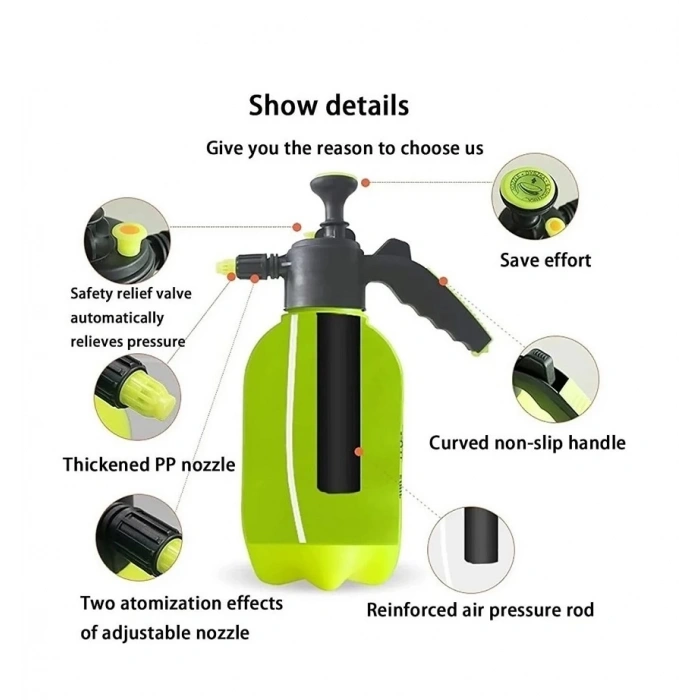 Show details

Give you the reason to choose us

Safety relief valve automatically relieves pressure

Save effort

Thickened PP nozzle

Curved non-slip handle

Two atomization effects of adjustable nozzle

Reinforced air pressure rod