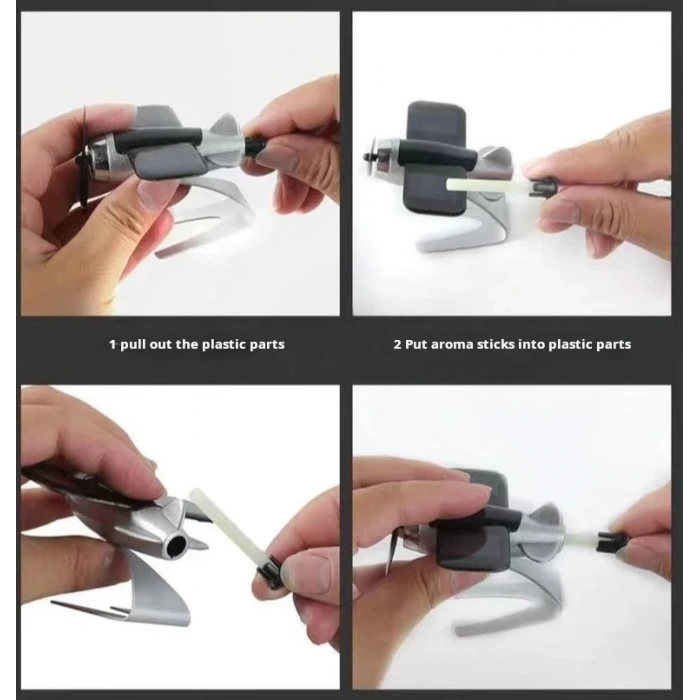 1 pull out the plastic parts

2 Put aroma sticks into plastic parts