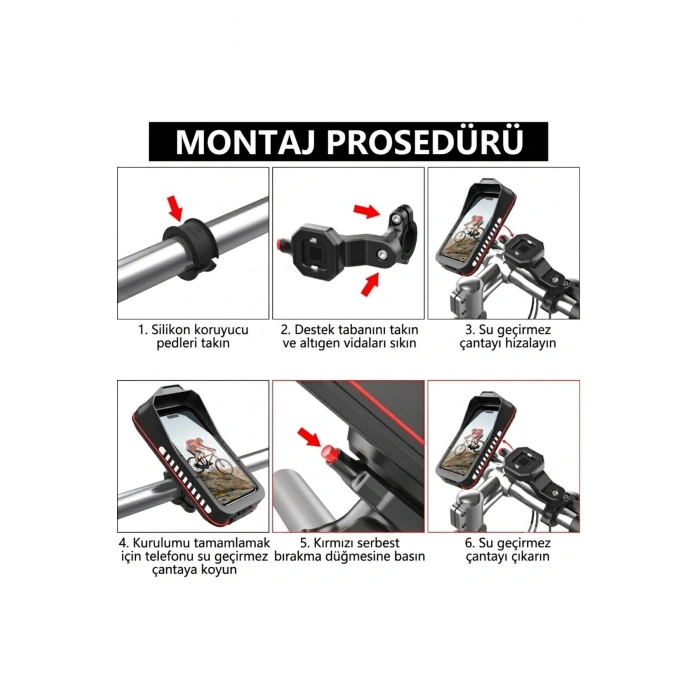 MONTAJ PROSEDÜRÜ

1. Silikon koruyucu pedleri takın

2. Destek tabanını takın ve altıgen vidaları sıkın

3. Su geçirmez çantayı hizalayın

4. Kurulumu tamamlamak için telefonu su geçirmez çantaya koyun

5. Kırmızı serbest bırakma düğmesine basın

6. Su geçirmez çantayı çıkarın