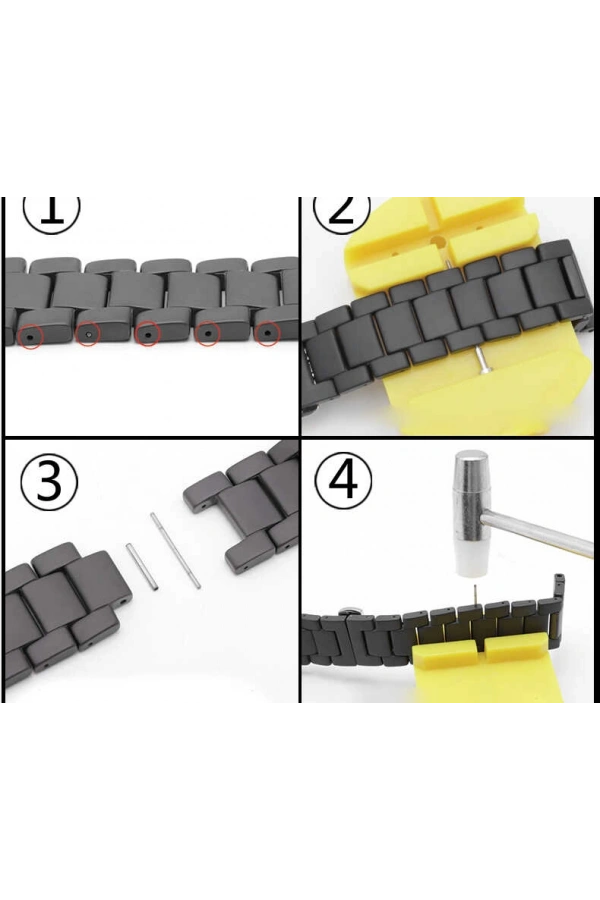 1

2

3

4