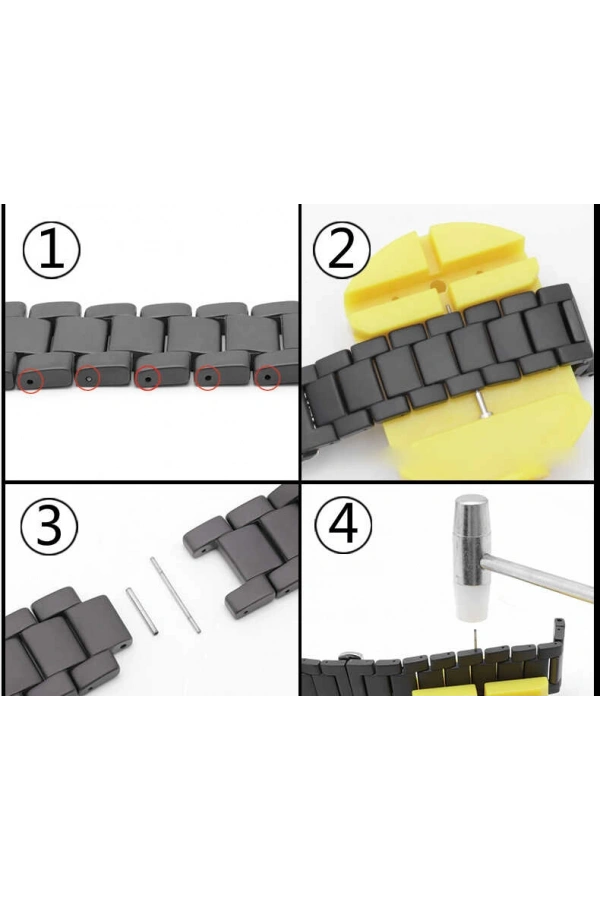 ①

②

③

④