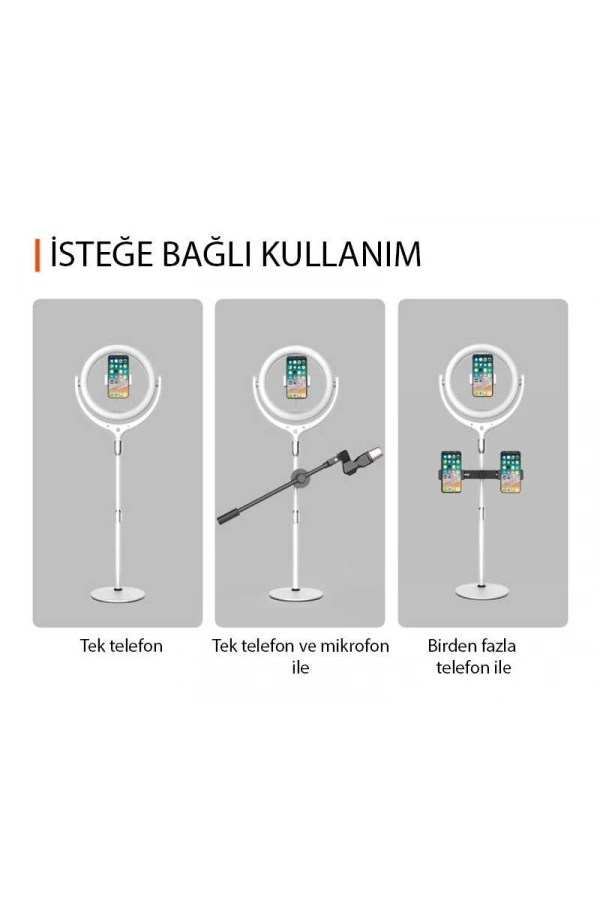 İSTEĞE BAĞLI KULLANIM

Tek telefon

Tek telefon ve mikrofon ile

Birden fazla telefon ile