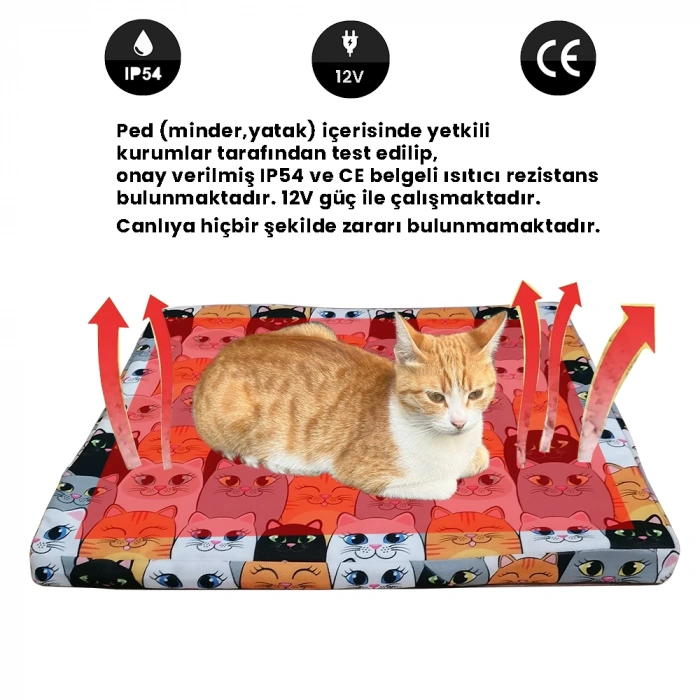 IP54

12V

CE

Ped (minder,yatak) içerisinde yetkili kurumlar tarafından test edilip, onay verilmiş IP54 ve CE belgeli ısıtıcı rezistans bulunmaktadır. 12V güç ile çalışmaktadır.

Canlıya hiçbir şekilde zararı bulunmamaktadır.