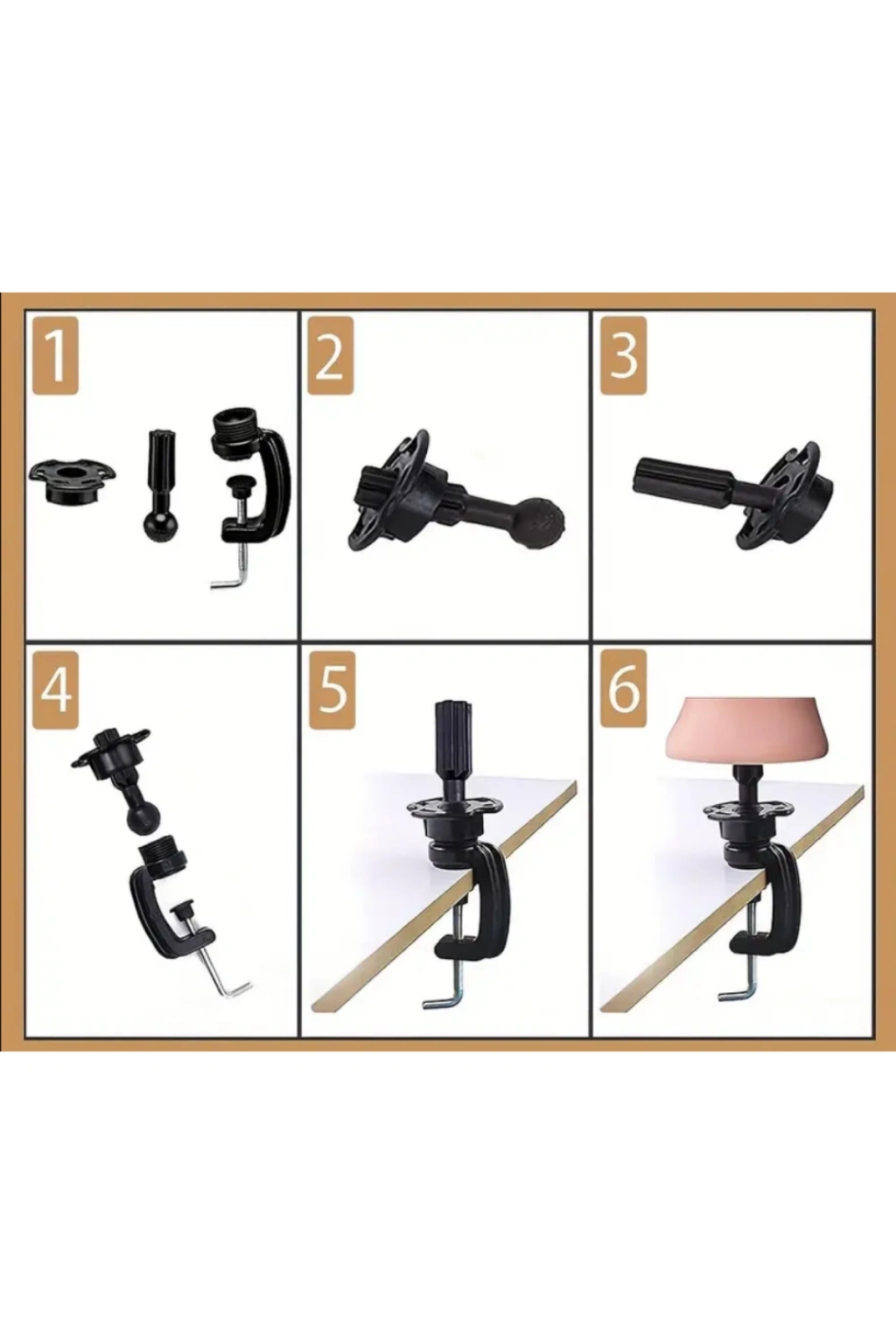 1

2

3

4

5

6