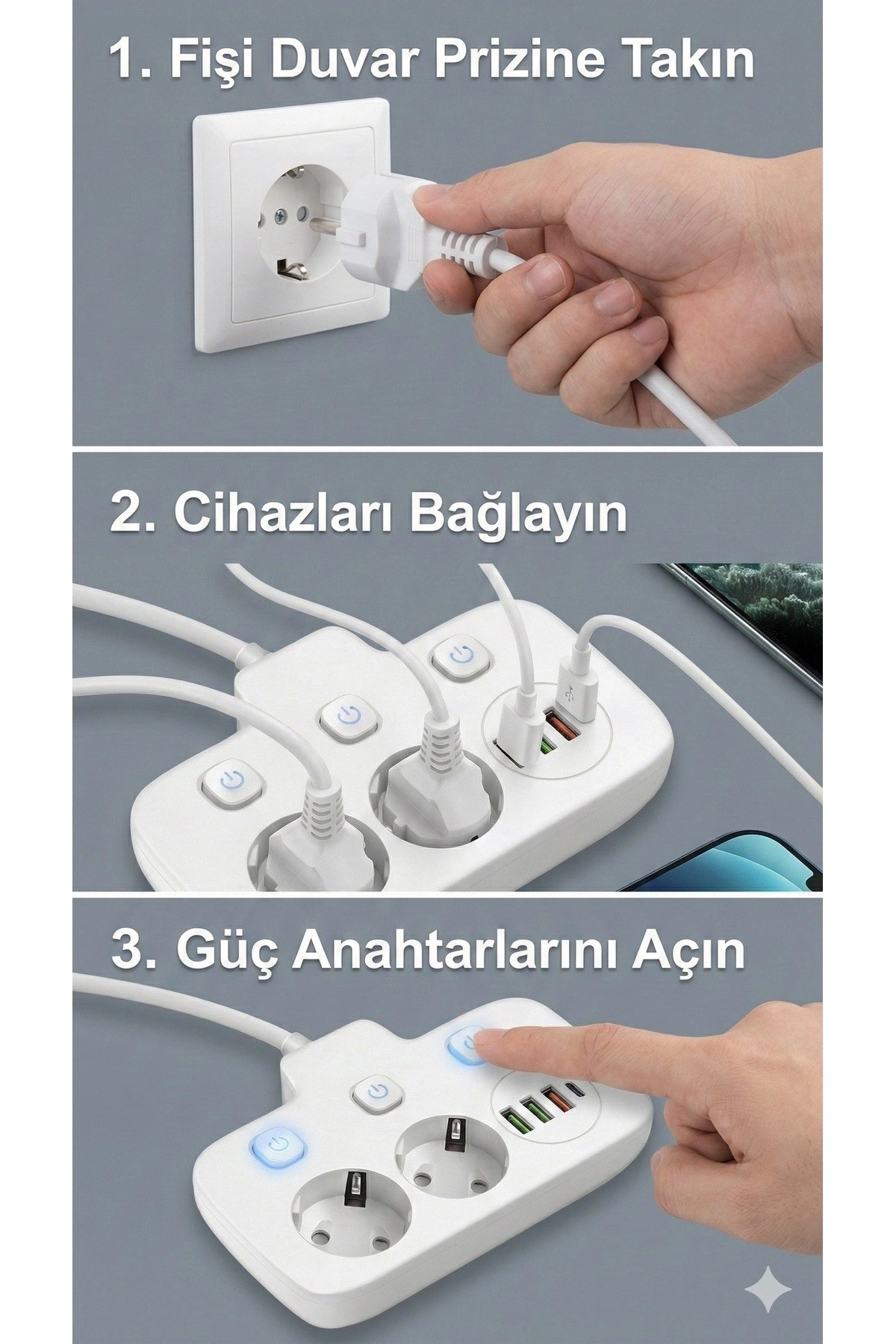 1. Fişi Duvar Prizine Takın

2. Cihazları Bağlayın

3. Güç Anahtarlarını Açın