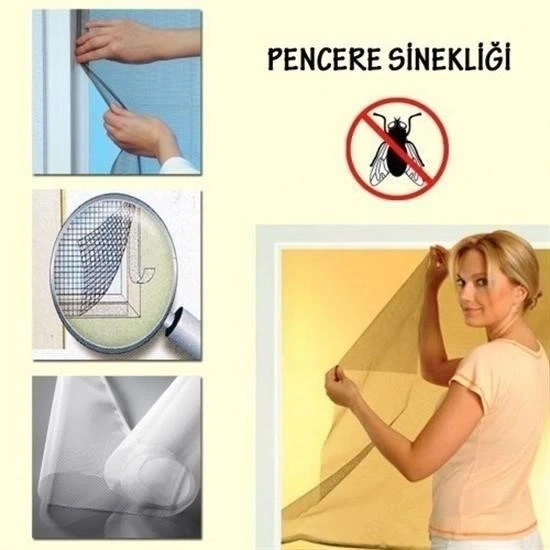 PENCERE SİNEKLİĞİ