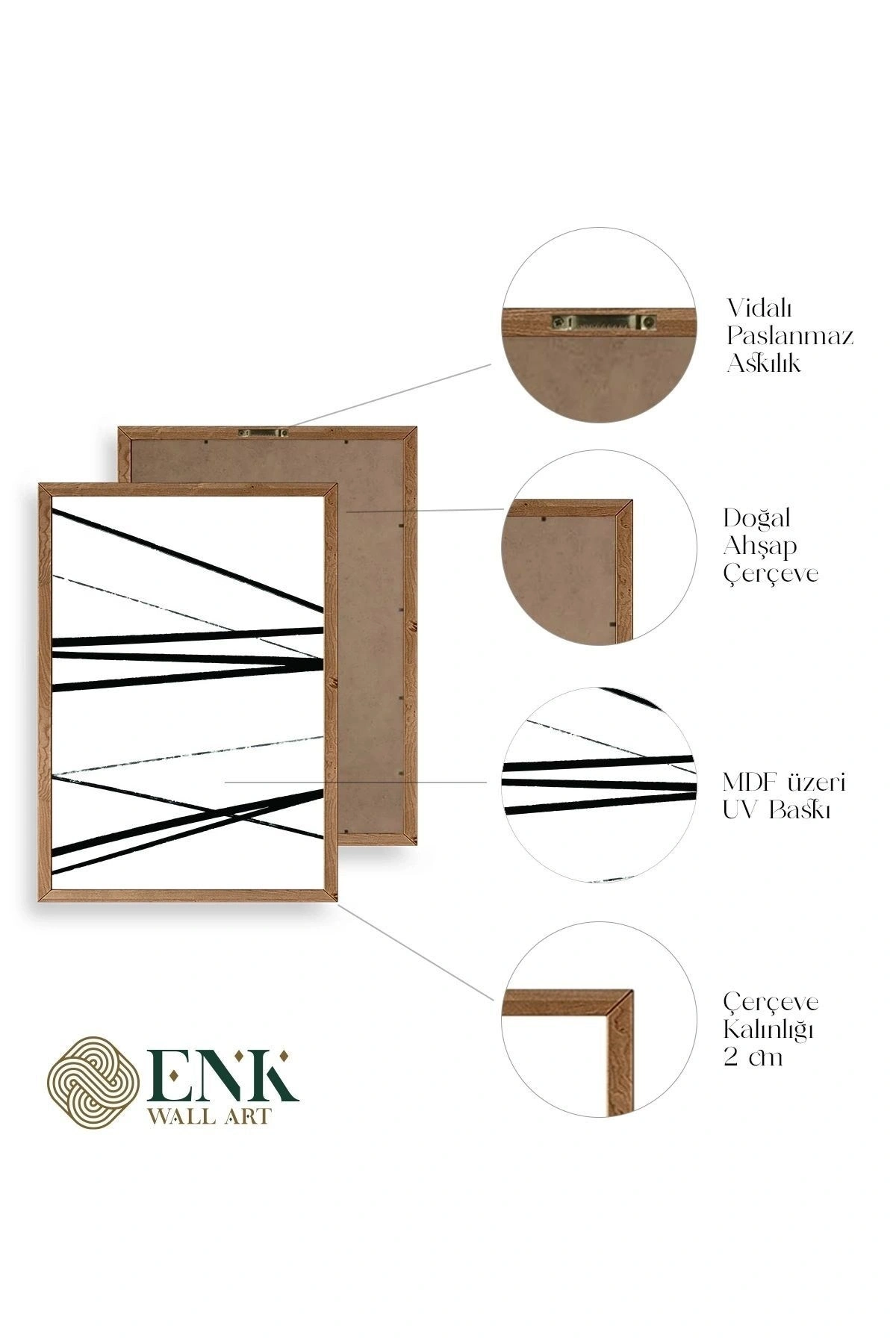 Vidalı
Paslanmaz
Askılık

Doğal
Ahşap
Çerçeve

MDF üzeri
UV Baskı

Çerçeve
Kalınlığı
2 cm

ENK
WALL ART