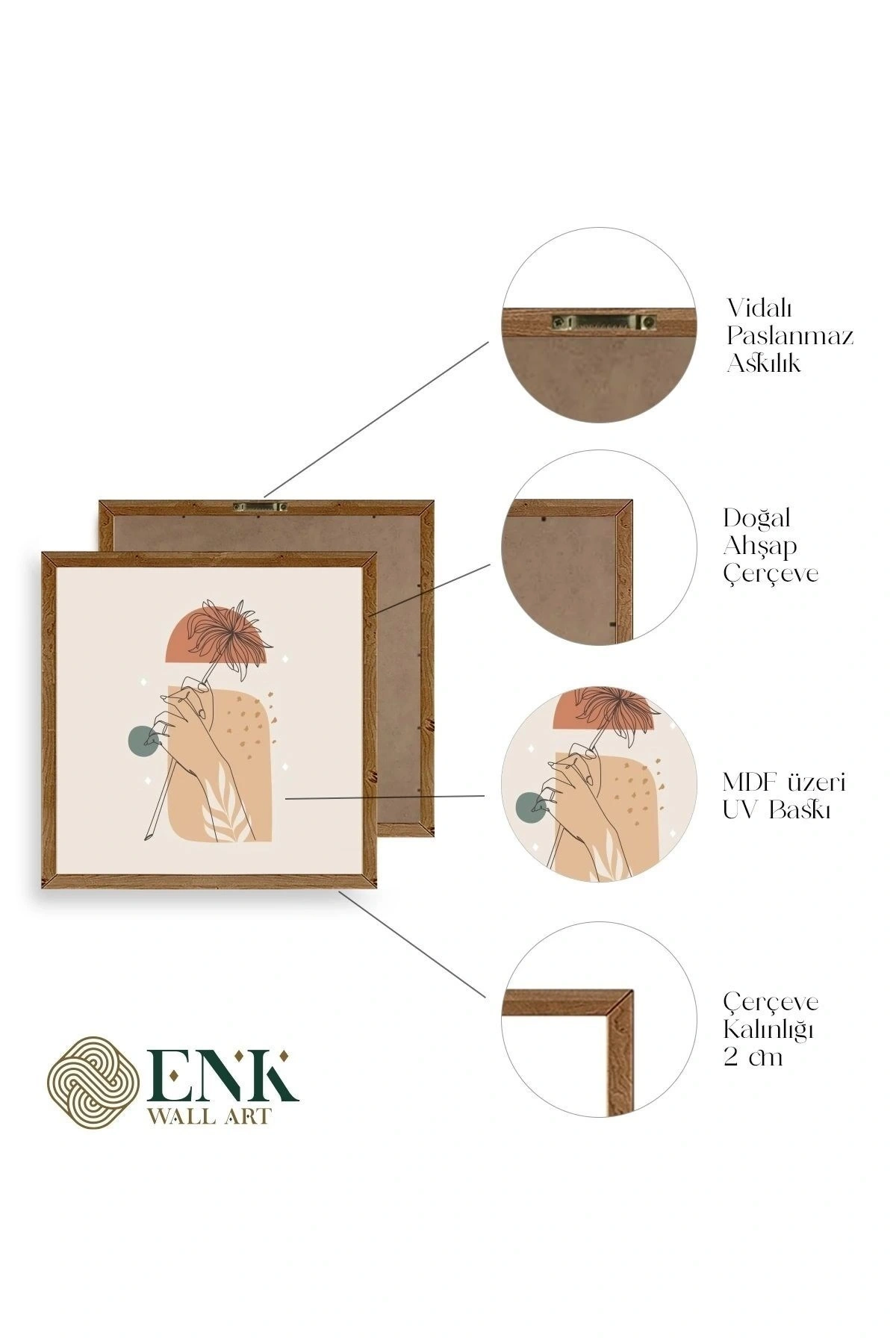 Vidalı Paslanmaz Askılık

Doğal Ahşap Çerçeve

MDF üzeri UV Baskı

Çerçeve Kalınlığı 2 cm

ENK
WALL ART