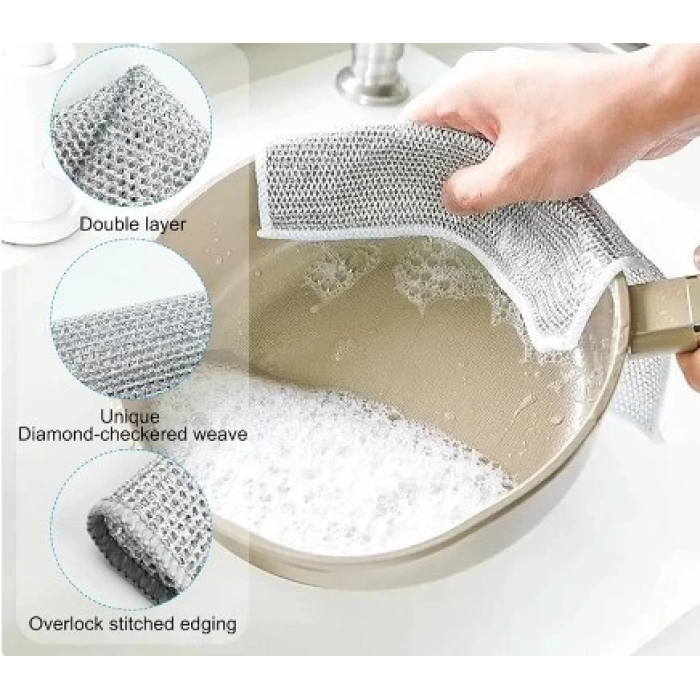 Double layer

Unique
Diamond-checkered weave

Overlock stitched edging