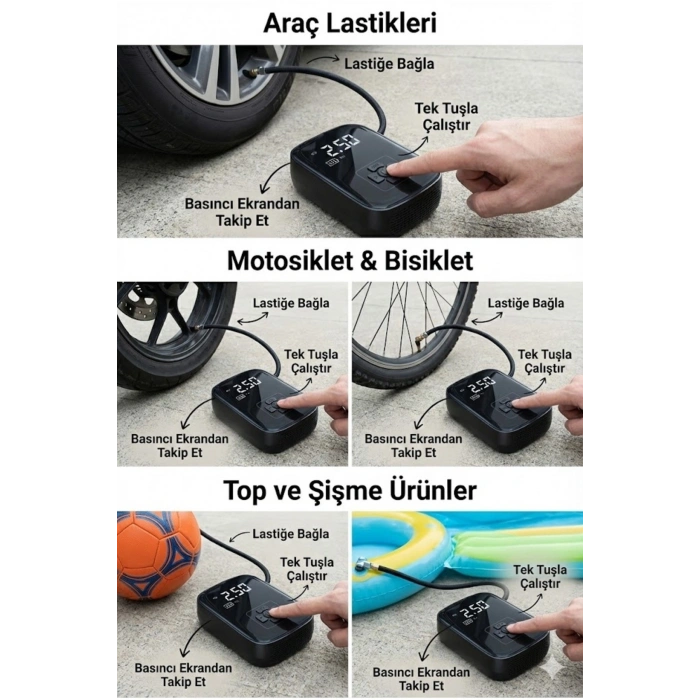 Araç Lastikleri

Lastiğe Bağla

Tek Tuşla Çalıştır

2.50

Basıncı Ekrandan Takip Et

Motosiklet & Bisiklet

Lastiğe Bağla

Tek Tuşla Çalıştır

2.50

Basıncı Ekrandan Takip Et

Lastiğe Bağla

Tek Tuşla Çalıştır

2.50

Basıncı Ekrandan Takip Et

Top ve Şişme Ürünler

Lastiğe Bağla

Tek Tuşla Çalıştır

2.50

Basıncı Ekrandan Takip Et

Tek Tuşla Çalıştır

2.50

Basıncı Ekrandan Takip Et