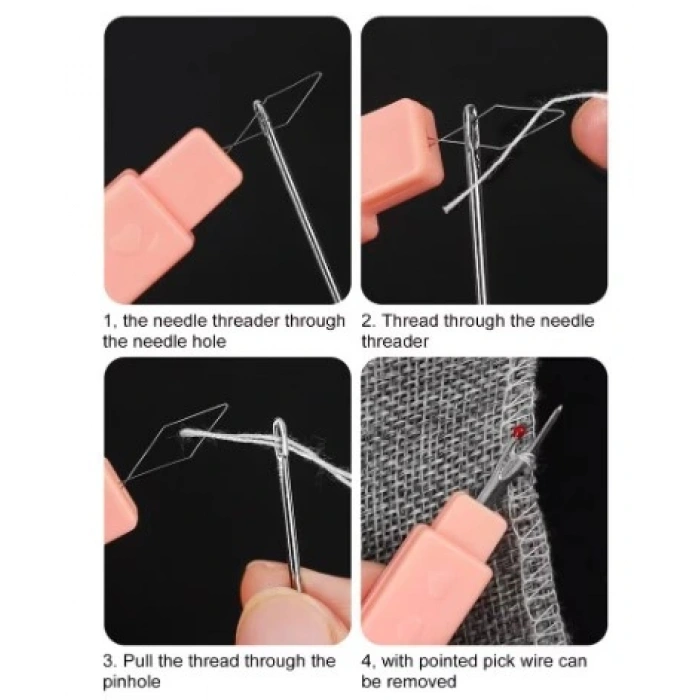 1, the needle threader through the needle hole

2. Thread through the needle threader

3. Pull the thread through the pinhole

4, with pointed pick wire can be removed