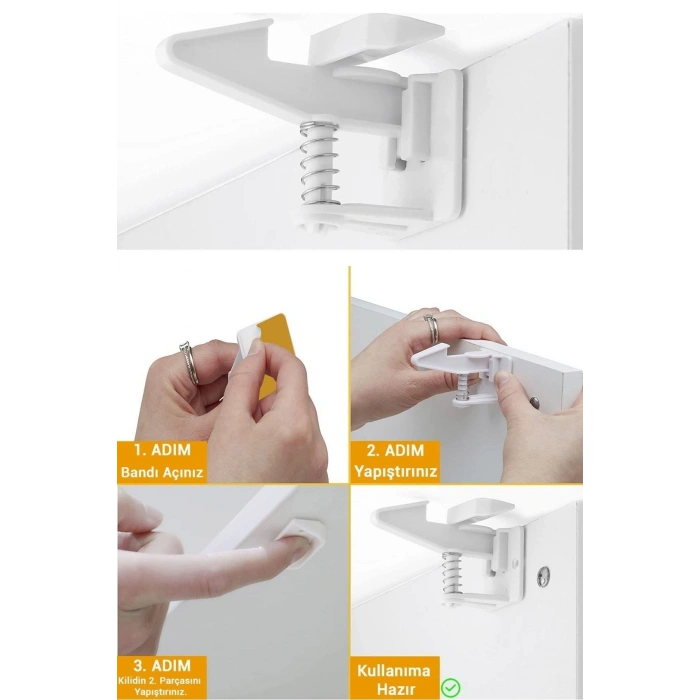 1. ADIM
Bandı Açınız

2. ADIM
Yapıştırınız

3. ADIM
Kilidin 2. Parçasını Yapıştırınız.

Kullanıma Hazır