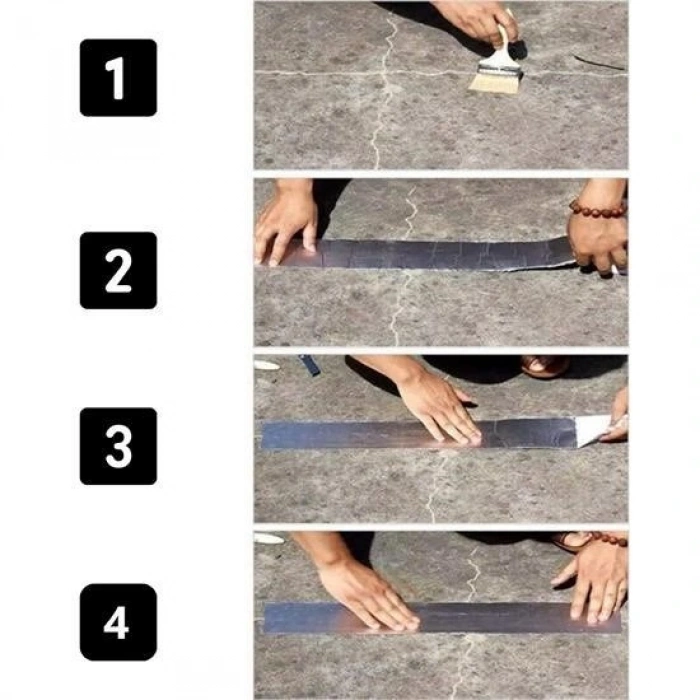 1

2

3

4