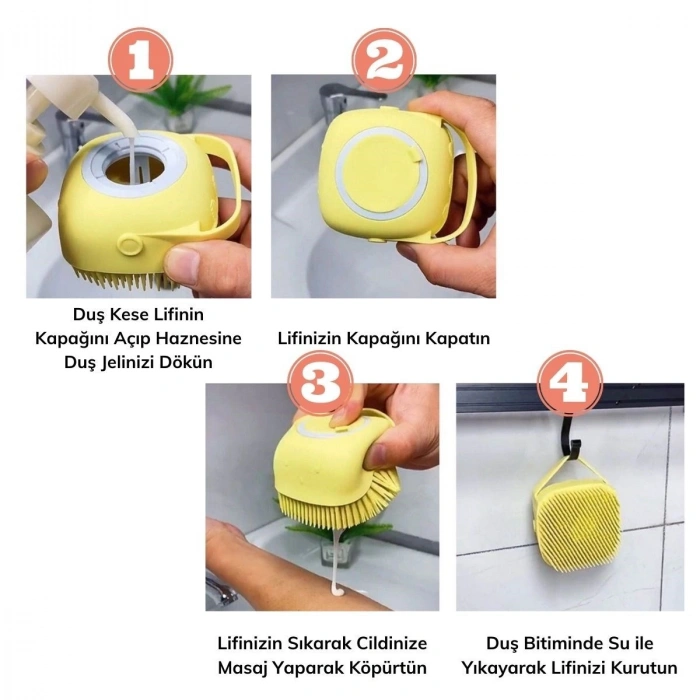 1

Duş Kese Lifinin Kapağını Açıp Haznesine Duş Jelinizi Dökün

2

Lifinizin Kapağını Kapatın

3

Lifinizin Sıkarak Cildinize Masaj Yaparak Köpürtün

4

Duş Bitiminde Su ile Yıkayarak Lifinizi Kurutun