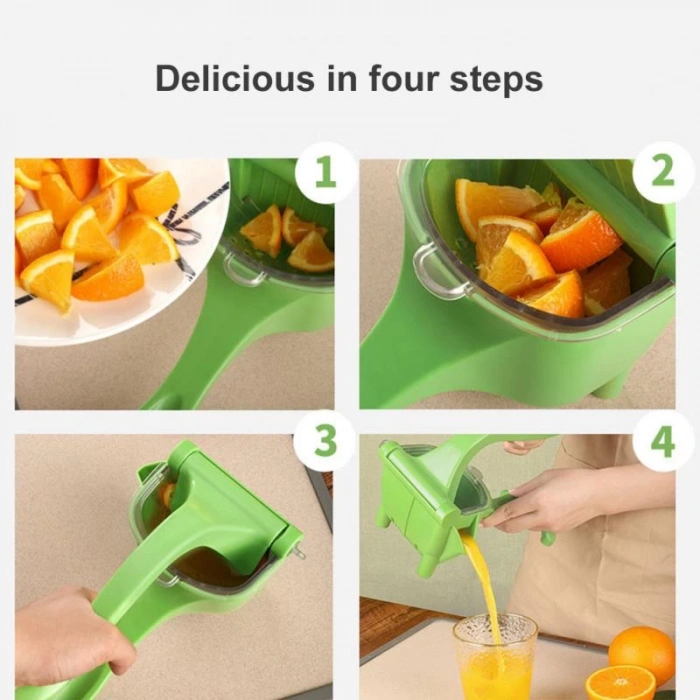 Delicious in four steps

1

2

3

4