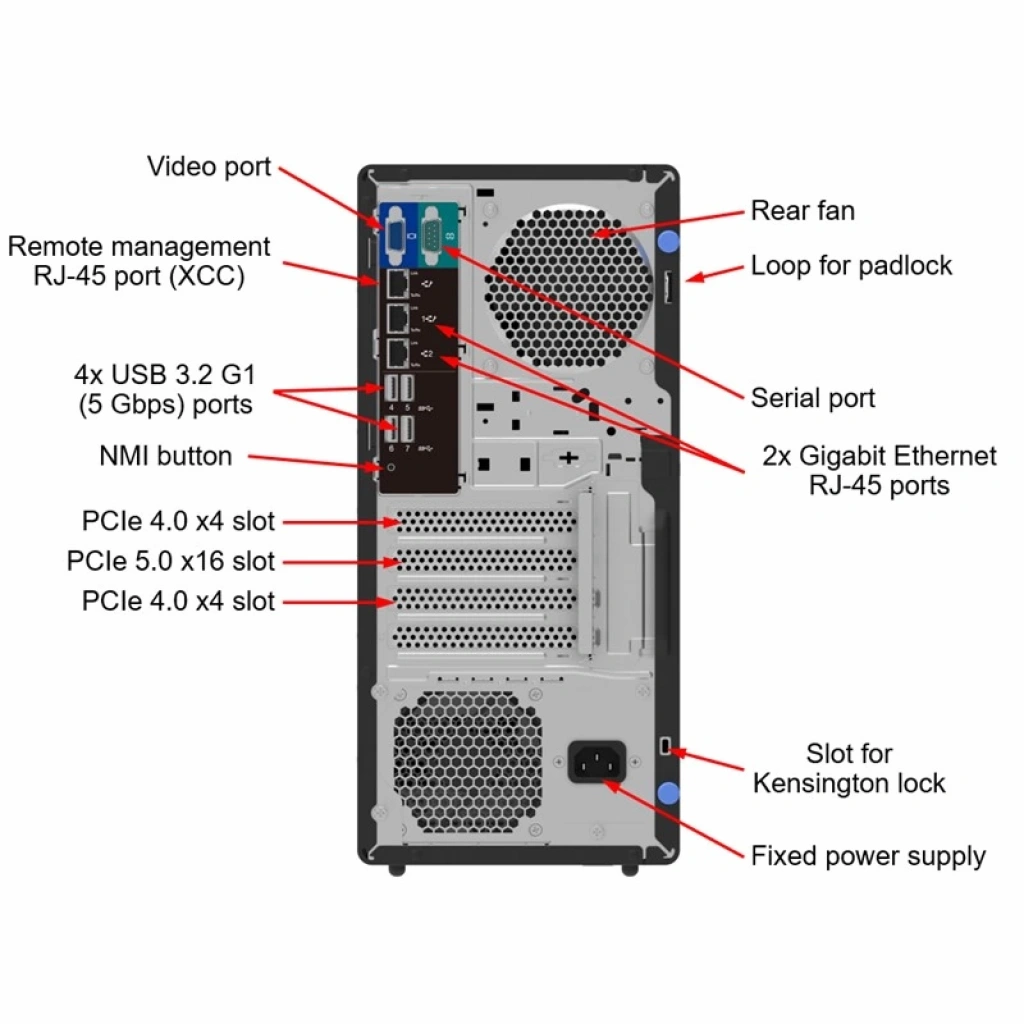 Video port

Remote management RJ-45 port (XCC)

4x USB 3.2 G1 (5 Gbps) ports

NMI button

PCIe 4.0 x4 slot

PCIe 5.0 x16 slot

PCIe 4.0 x4 slot

Rear fan

Loop for padlock

Serial port

2x Gigabit Ethernet RJ-45 ports

Slot for Kensington lock

Fixed power supply

4 5

6 7