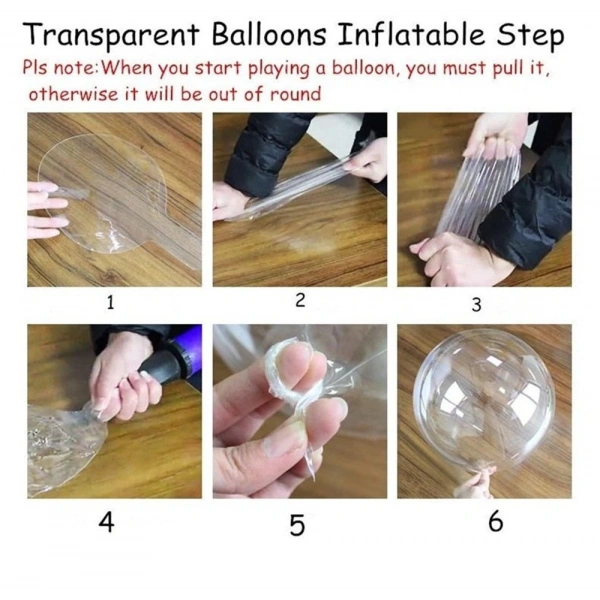 Transparent Balloons Inflatable Step

Pls note:When you start playing a balloon, you must pull it, otherwise it will be out of round

1

2

3

4

5

6