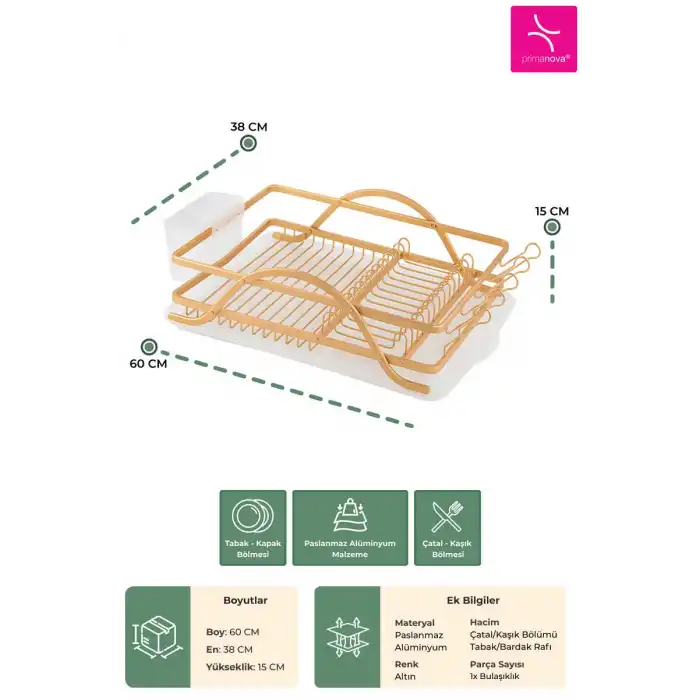 primanova®

38 CM

15 CM

60 CM

Tabak - Kapak Bölmesi

Paslanmaz Alüminyum Malzeme

Çatal - Kaşık Bölmesi

Boyutlar

Boy: 60 CM
En: 38 CM
Yükseklik: 15 CM

Ek Bilgiler

Materyal
Paslanmaz Alüminyum

Renk
Altın

Hacim
Çatal/Kaşık Bölümü
Tabak/Bardak Rafı

Parça Sayısı
1x Bulaşıklık