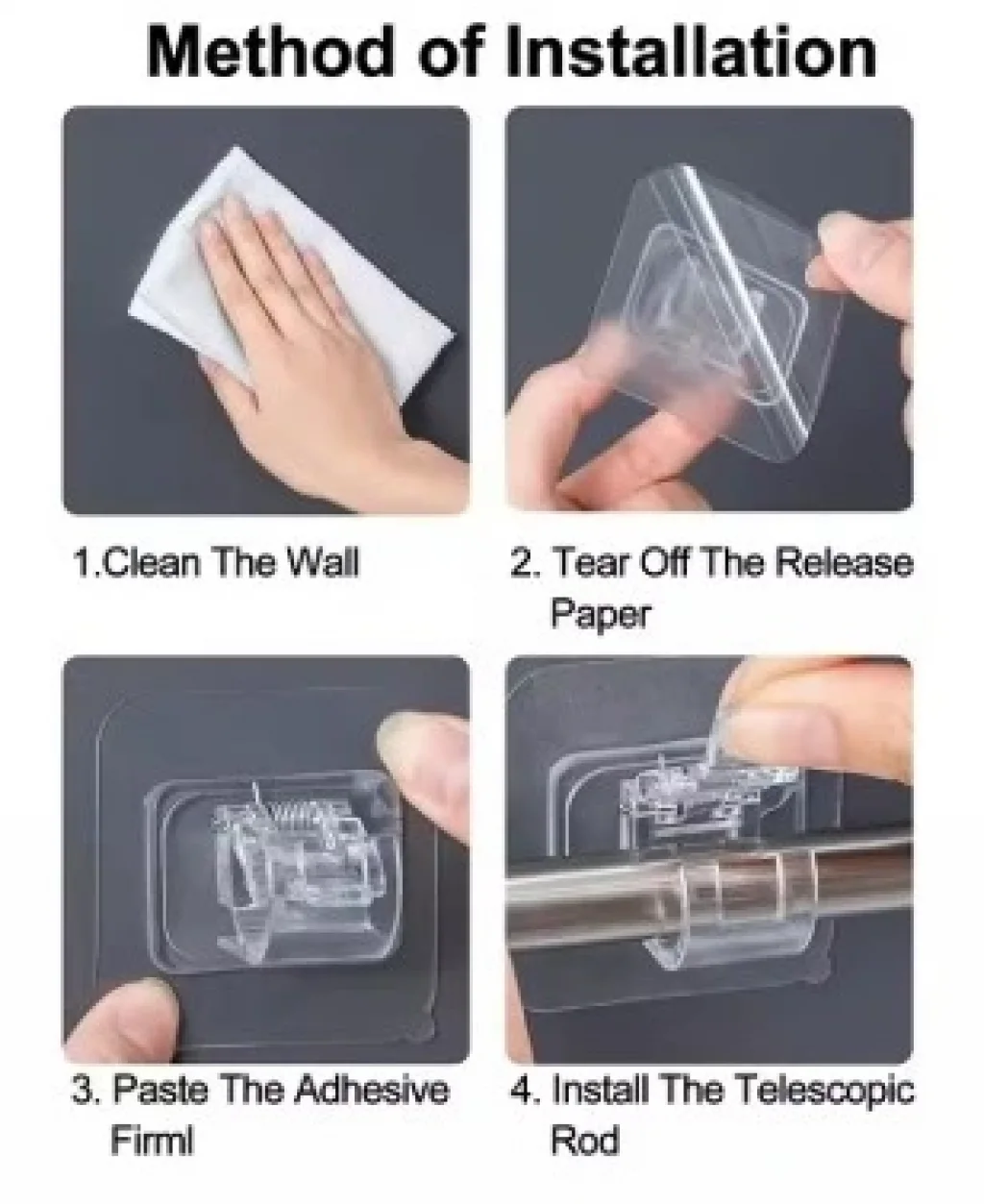 Method of Installation

1.Clean The Wall

2. Tear Off The Release Paper

3. Paste The Adhesive Firml

4. Install The Telescopic Rod