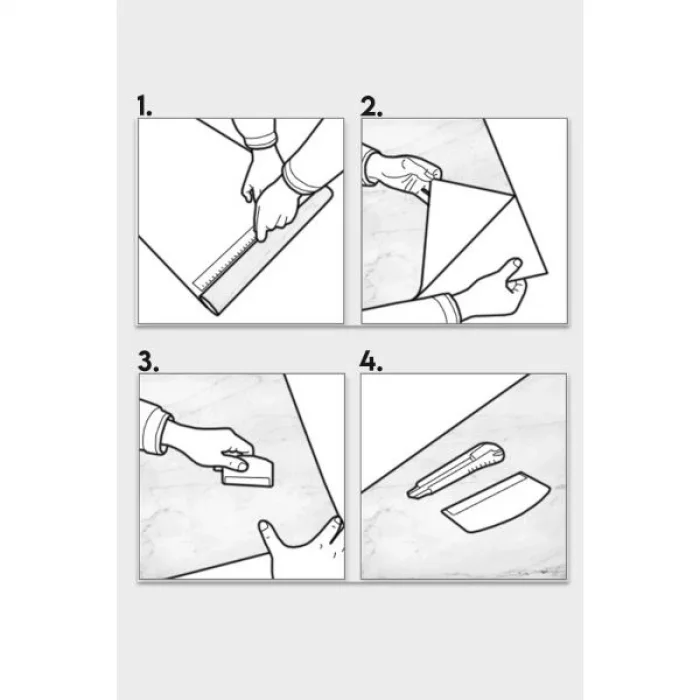 1.

2.

3.

4.