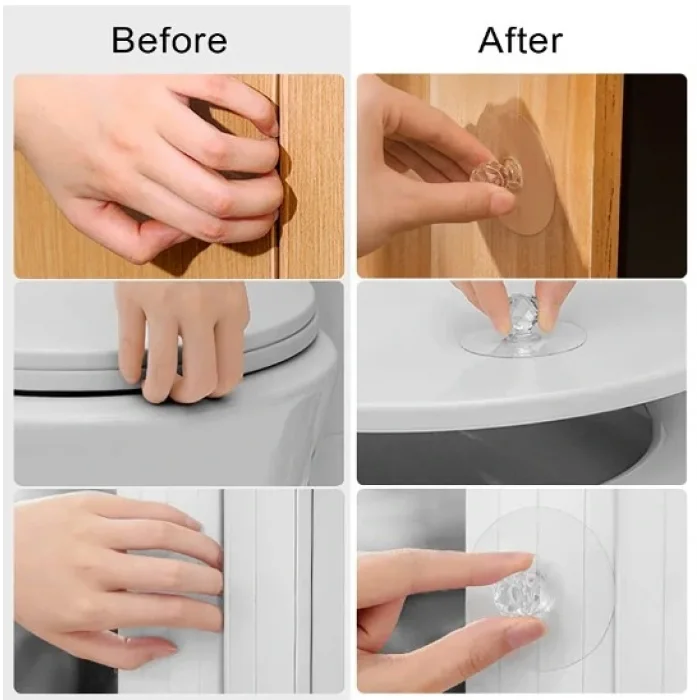 Before

After