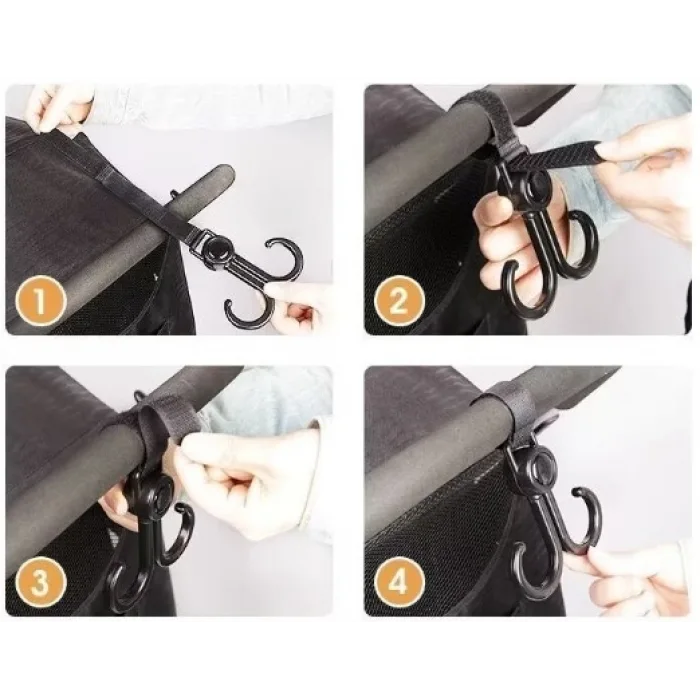 1

2

3

4