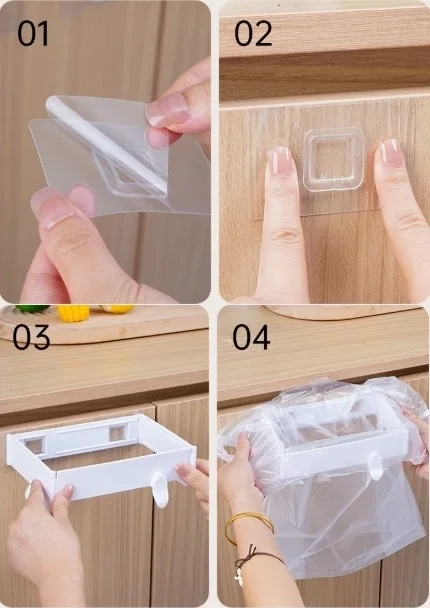 01

02

03

04