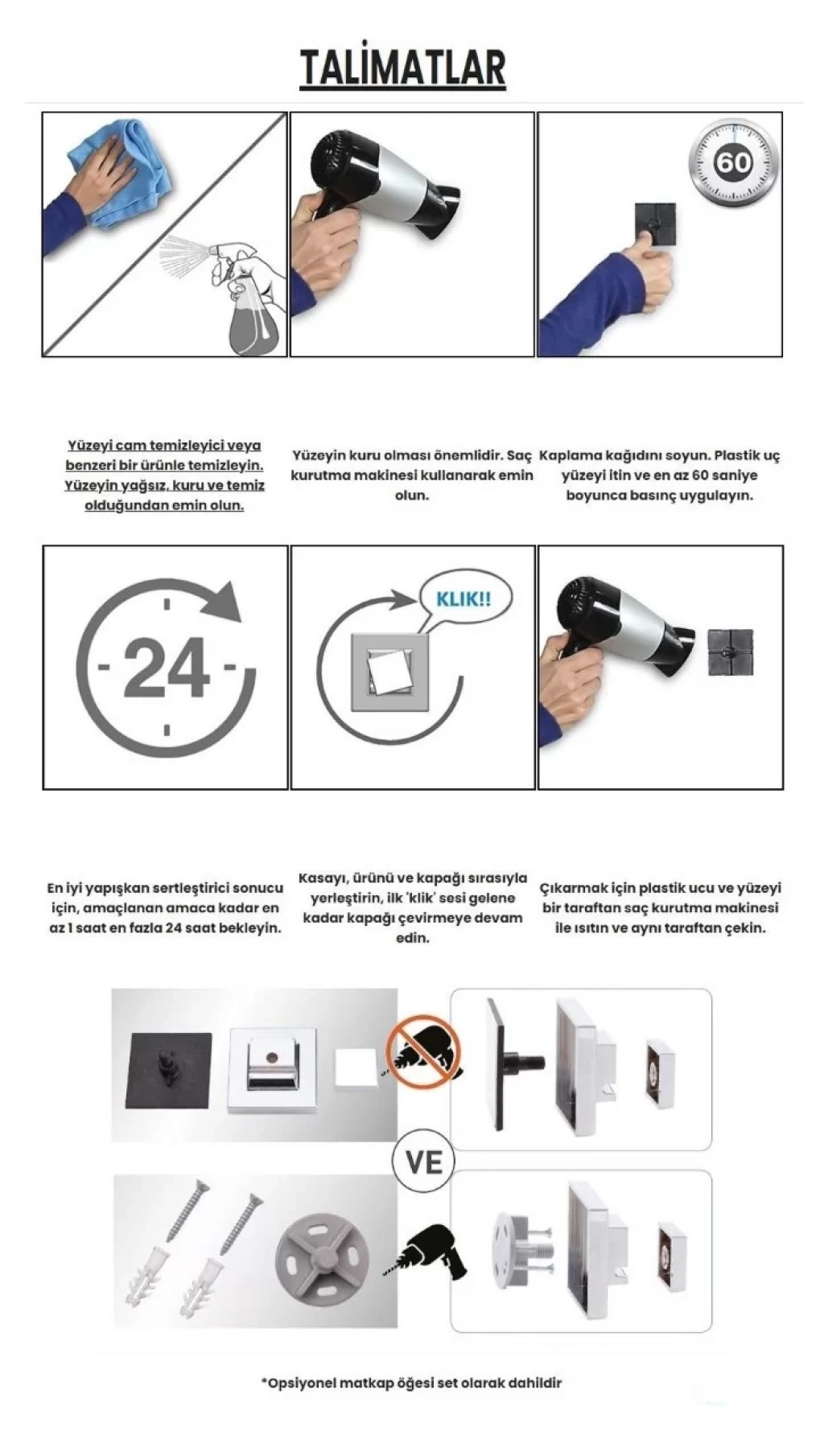 TALİMATLAR

60

Yüzeyi cam temizleyici veya benzeri bir ürünle temizleyin. Yüzeyin yağsız, kuru ve temiz olduğundan emin olun.

Yüzeyin kuru olması önemlidir. Saç kurutma makinesi kullanarak emin olun.

Kaplama kağıdını soyun. Plastik uç yüzeyi itin ve en az 60 saniye boyunca basınç uygulayın.

24

KLIK!!

En iyi yapışkan sertleştirici sonucu için, amaçlanan amaca kadar en az 1 saat en fazla 24 saat bekleyin.

Kasayı, ürünü ve kapağı sırasıyla yerleştirin, ilk 'klik' sesi gelene kadar kapağı çevirmeye devam edin.

Çıkarmak için plastik ucu ve yüzeyi bir taraftan saç kurutma makinesi ile ısıtın ve aynı taraftan çekin.

VE

*Opsiyonel matkap öğesi set olarak dahildir