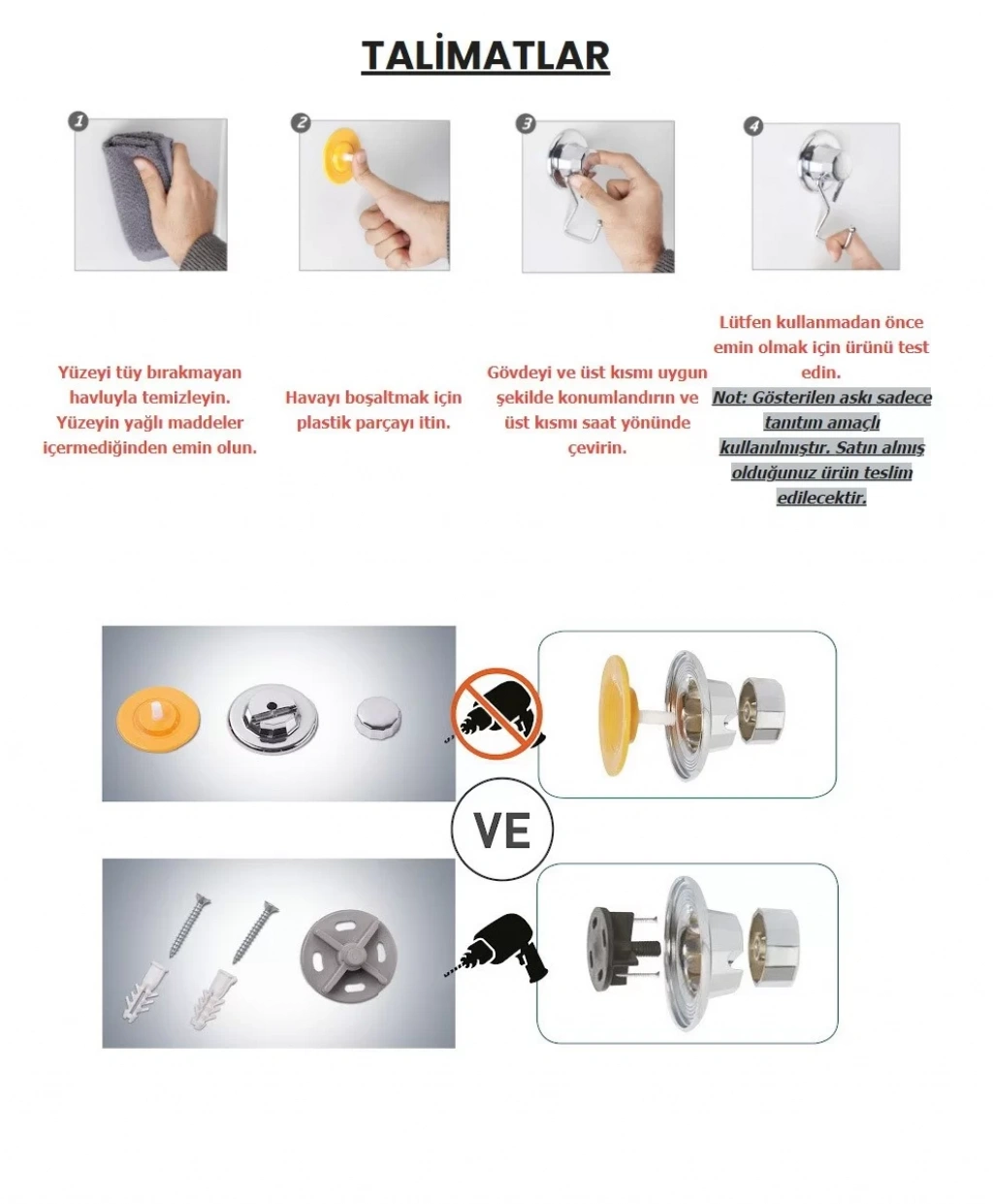 TALİMATLAR

1

2

3

4

Yüzeyi tüy bırakmayan havluyla temizleyin. Yüzeyin yağlı maddeler içermediğinden emin olun.

Havayı boşaltmak için plastik parçayı itin.

Gövdeyi ve üst kısmı uygun şekilde konumlandırın ve üst kısmı saat yönünde çevirin.

Lütfen kullanmadan önce emin olmak için ürünü test edin.
Not: Gösterilen askı sadece tanıtım amaçlı kullanılmıştır. Satın almış olduğunuz ürün teslim edilecektir.

VE