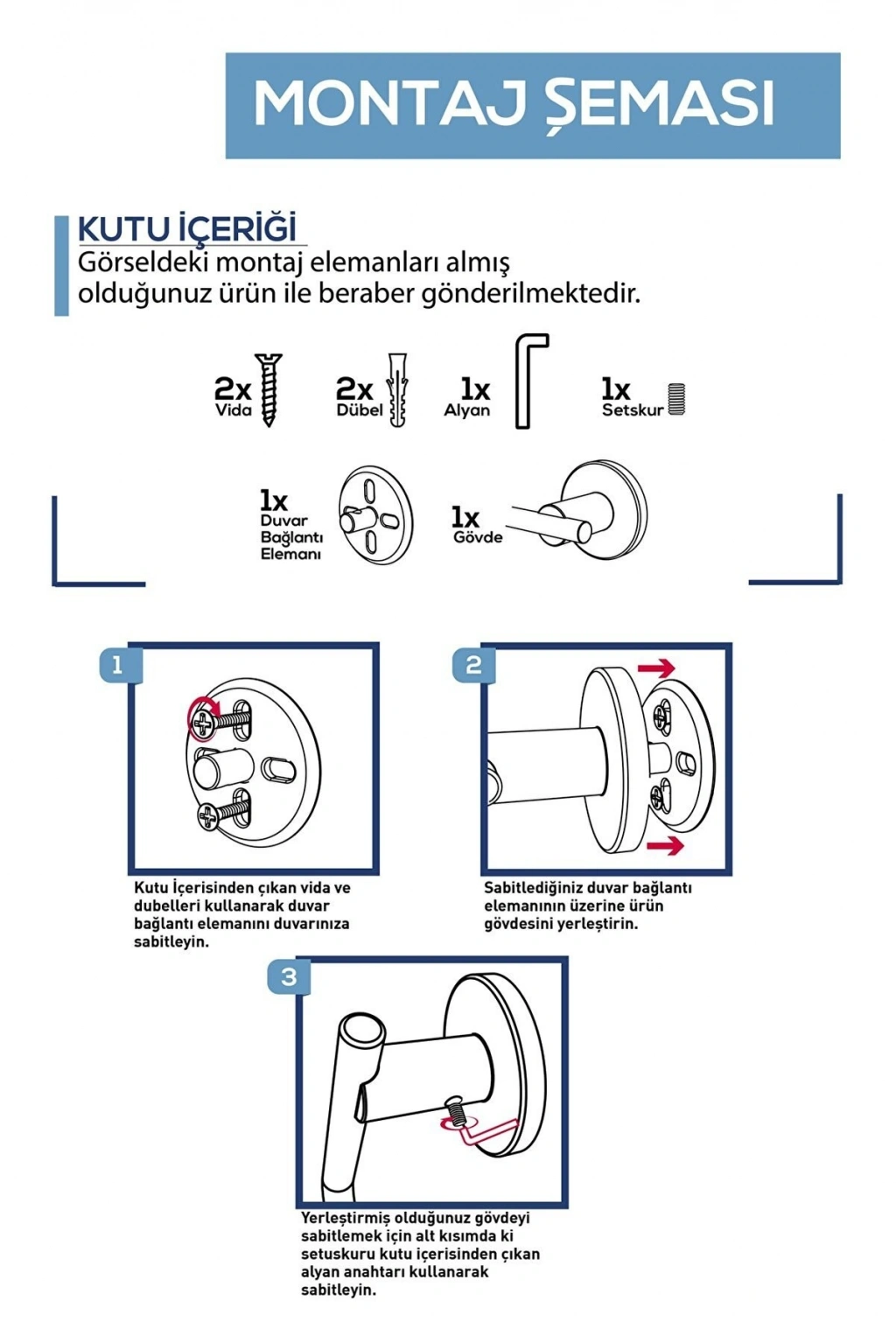 MONTAJ ŞEMASI

KUTU İÇERİĞİ

Görseldeki montaj elemanları almış olduğunuz ürün ile beraber gönderilmektedir.

2x Vida

2x Dübel

1x Alyan

1x Setskur

1x Duvar Bağlantı Elemanı

1x Gövde

1

Kutu İçerisinden çıkan vida ve dubelleri kullanarak duvar bağlantı elemanını duvarınıza sabitleyin.

2

Sabitlediğiniz duvar bağlantı elemanının üzerine ürün gövdesini yerleştirin.

3

Yerleştirmiş olduğunuz gövdeyi sabitlemek için alt kısımda ki setuskuru kutu içerisinden çıkan alyan anahtarı kullanarak sabitleyin.