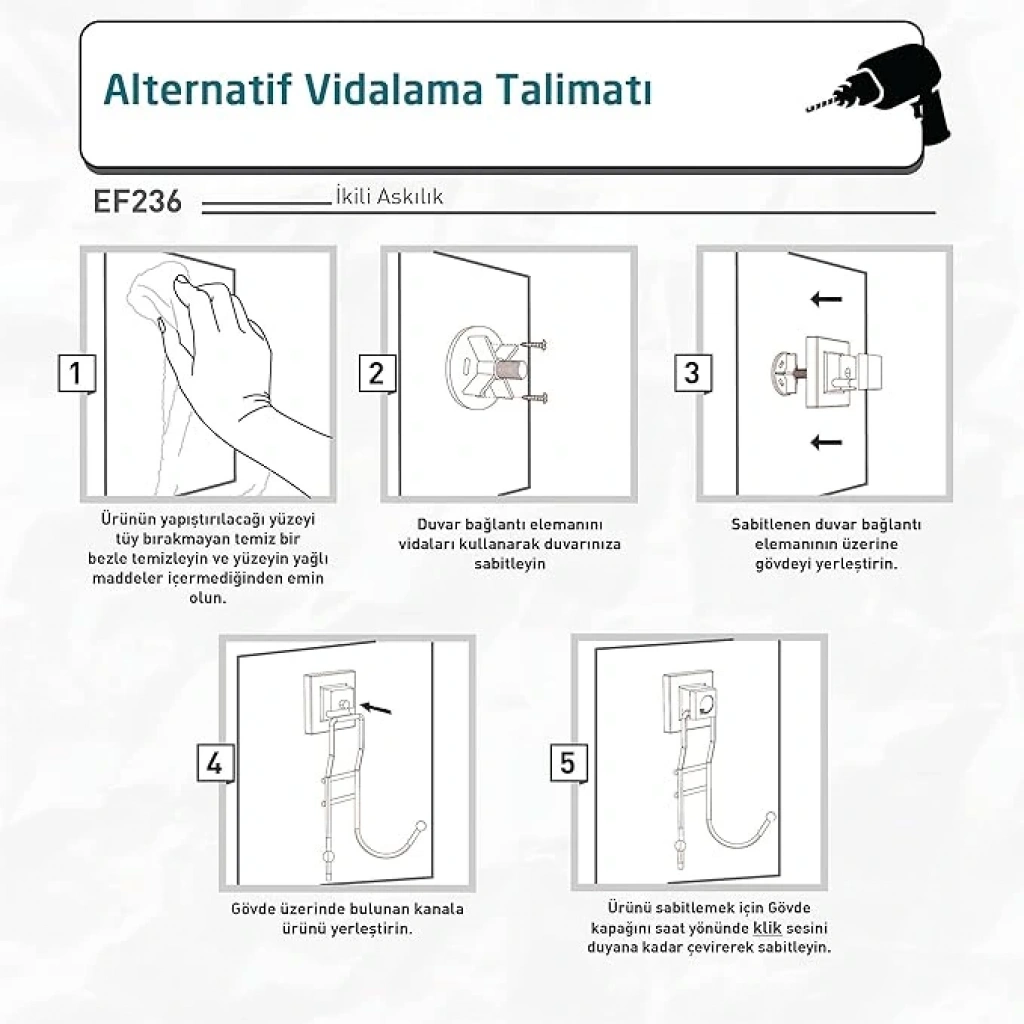 Alternatif Vidalama Talimatı

EF236 İkili Askılık

1

Ürünün yapıştırılacağı yüzeyi tüy bırakmayan temiz bir bezle temizleyin ve yüzeyin yağlı maddeler içermediğinden emin olun.

2

Duvar bağlantı elemanını vidaları kullanarak duvarınıza sabitleyin

3

Sabitlenen duvar bağlantı elemanının üzerine gövdeyi yerleştirin.

4

Gövde üzerinde bulunan kanala ürünü yerleştirin.

5

Ürünü sabitlemek için Gövde kapağını saat yönünde klik sesini duyana kadar çevirerek sabitleyin.