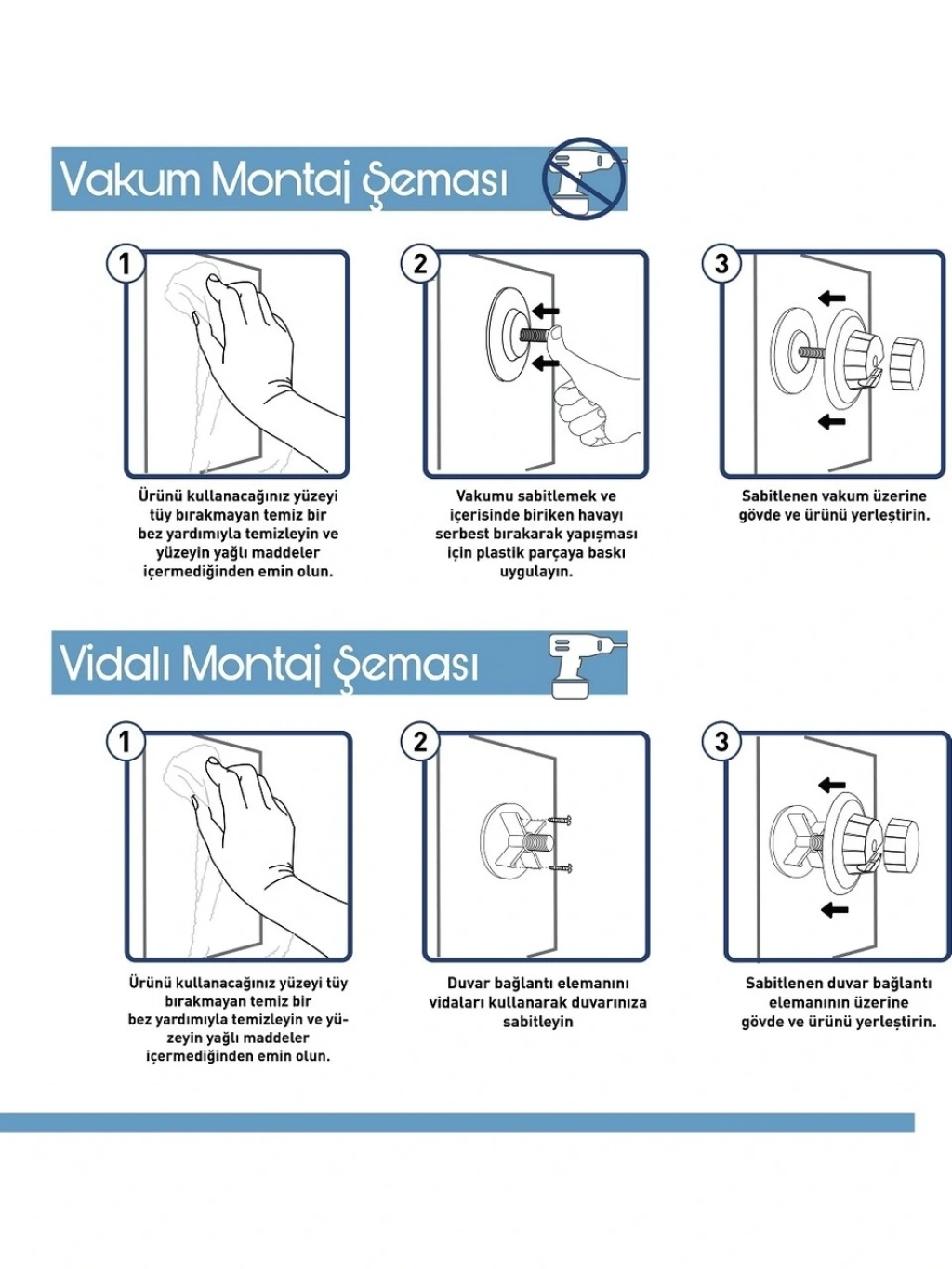 Vakum Montaj Şeması

1

Ürünü kullanacağınız yüzeyi tüy bırakmayan temiz bir bez yardımıyla temizleyin ve yüzeyin yağlı maddeler içermediğinden emin olun.

2

Vakumu sabitlemek ve içerisinde biriken havayı serbest bırakarak yapışması için plastik parçaya baskı uygulayın.

3

Sabitlenen vakum üzerine gövde ve ürünü yerleştirin.

Vidalı Montaj Şeması

1

Ürünü kullanacağınız yüzeyi tüy bırakmayan temiz bir bez yardımıyla temizleyin ve yüzeyin yağlı maddeler içermediğinden emin olun.

2

Duvar bağlantı elemanını vidaları kullanarak duvarınıza sabitleyin

3

Sabitlenen duvar bağlantı elemanının üzerine gövde ve ürünü yerleştirin.