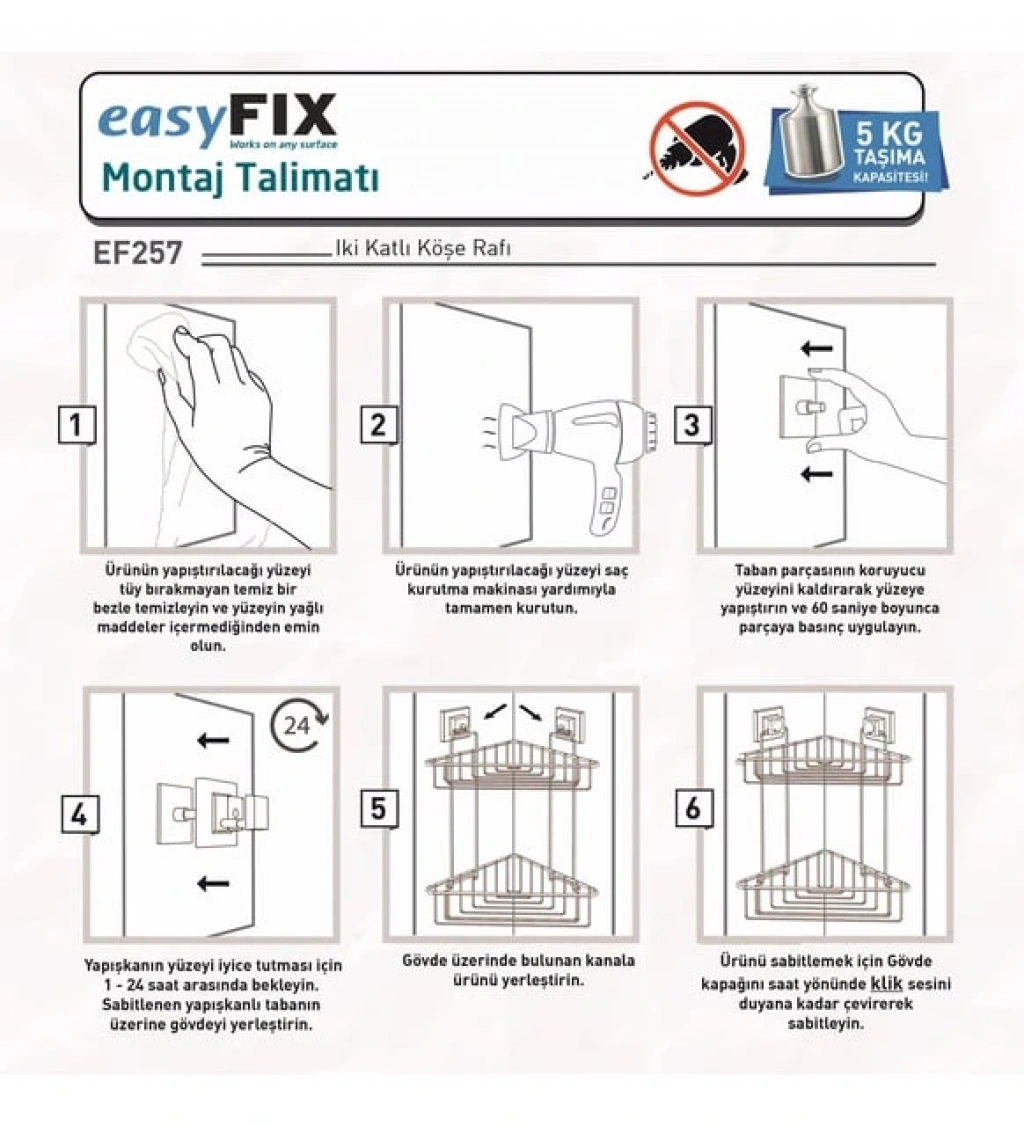 easyFIX
Works on any surface
Montaj Talimatı

5 KG TAŞIMA KAPASİTESİ!

EF257 Iki Katlı Köşe Rafı

1
Ürünün yapıştırılacağı yüzeyi tüy bırakmayan temiz bir bezle temizleyin ve yüzeyin yağlı maddeler içermediğinden emin olun.

2
Ürünün yapıştırılacağı yüzeyi saç kurutma makinası yardımıyla tamamen kurutun.

3
Taban parçasının koruyucu yüzeyini kaldırarak yüzeye yapıştırın ve 60 saniye boyunca parçaya basınç uygulayın.

4
24
Yapışkanın yüzeyi iyice tutması için 1 - 24 saat arasında bekleyin. Sabitlenen yapışkanlı tabanın üzerine gövdeyi yerleştirin.

5
Gövde üzerinde bulunan kanala ürünü yerleştirin.

6
Ürünü sabitlemek için Gövde kapağını saat yönünde klik sesini duyana kadar çevirerek sabitleyin.