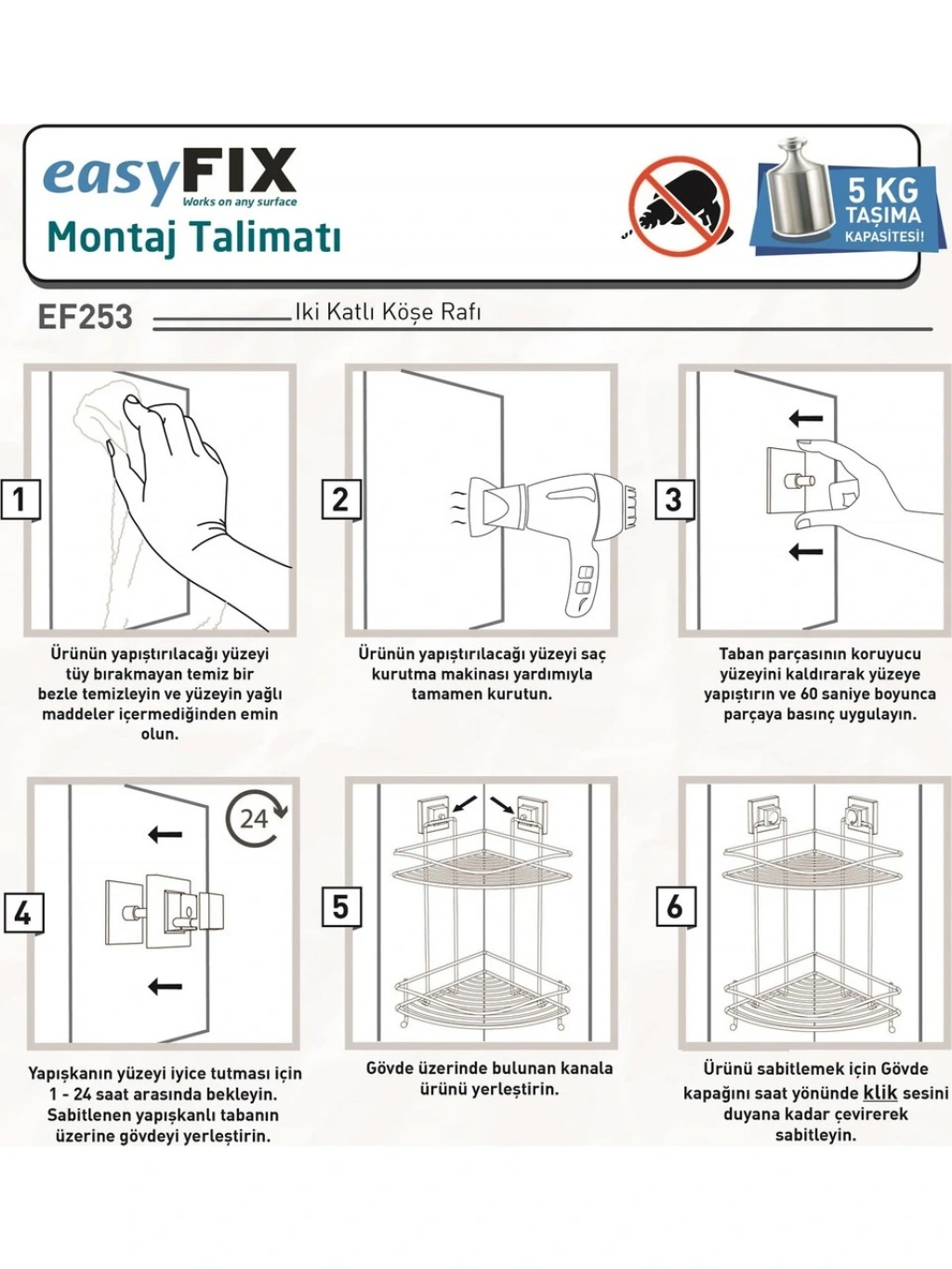 easyFIX
Works on any surface
Montaj Talimatı

5 KG
TAŞIMA
KAPASİTESİ!

EF253 Iki Katlı Köşe Rafı

1

Ürünün yapıştırılacağı yüzeyi tüy bırakmayan temiz bir bezle temizleyin ve yüzeyin yağlı maddeler içermediğinden emin olun.

2

Ürünün yapıştırılacağı yüzeyi saç kurutma makinası yardımıyla tamamen kurutun.

3

Taban parçasının koruyucu yüzeyini kaldırarak yüzeye yapıştırın ve 60 saniye boyunca parçaya basınç uygulayın.

4

24

Yapışkanın yüzeyi iyice tutması için 1 - 24 saat arasında bekleyin. Sabitlenen yapışkanlı tabanın üzerine gövdeyi yerleştirin.

5

Gövde üzerinde bulunan kanala ürünü yerleştirin.

6

Ürünü sabitlemek için Gövde kapağını saat yönünde klik sesini duyana kadar çevirerek sabitleyin.