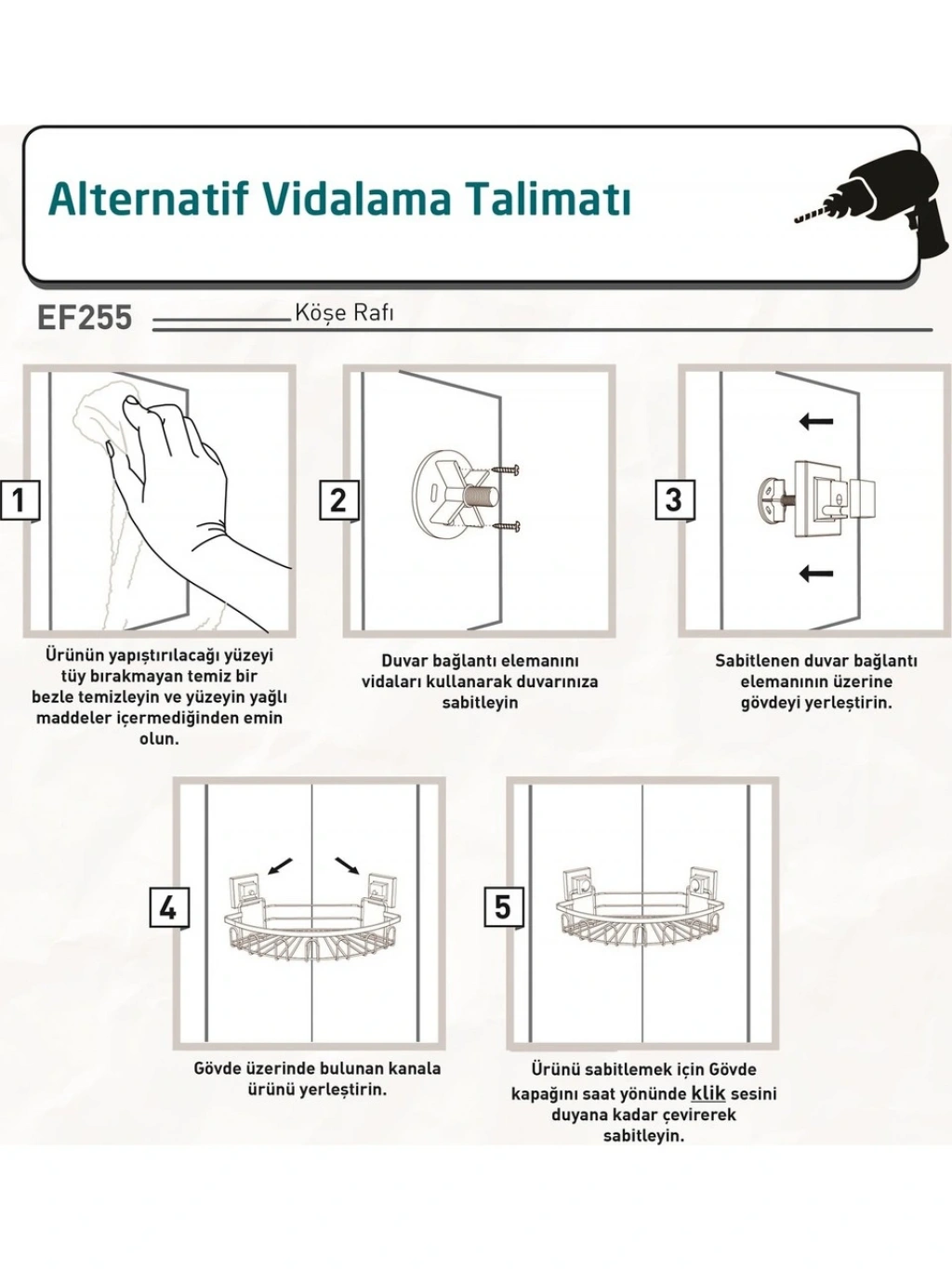 Alternatif Vidalama Talimatı

EF255 Köşe Rafı

1

Ürünün yapıştırılacağı yüzeyi tüy bırakmayan temiz bir bezle temizleyin ve yüzeyin yağlı maddeler içermediğinden emin olun.

2

Duvar bağlantı elemanını vidaları kullanarak duvarınıza sabitleyin

3

Sabitlenen duvar bağlantı elemanının üzerine gövdeyi yerleştirin.

4

Gövde üzerinde bulunan kanala ürünü yerleştirin.

5

Ürünü sabitlemek için Gövde kapağını saat yönünde klik sesini duyana kadar çevirerek sabitleyin.