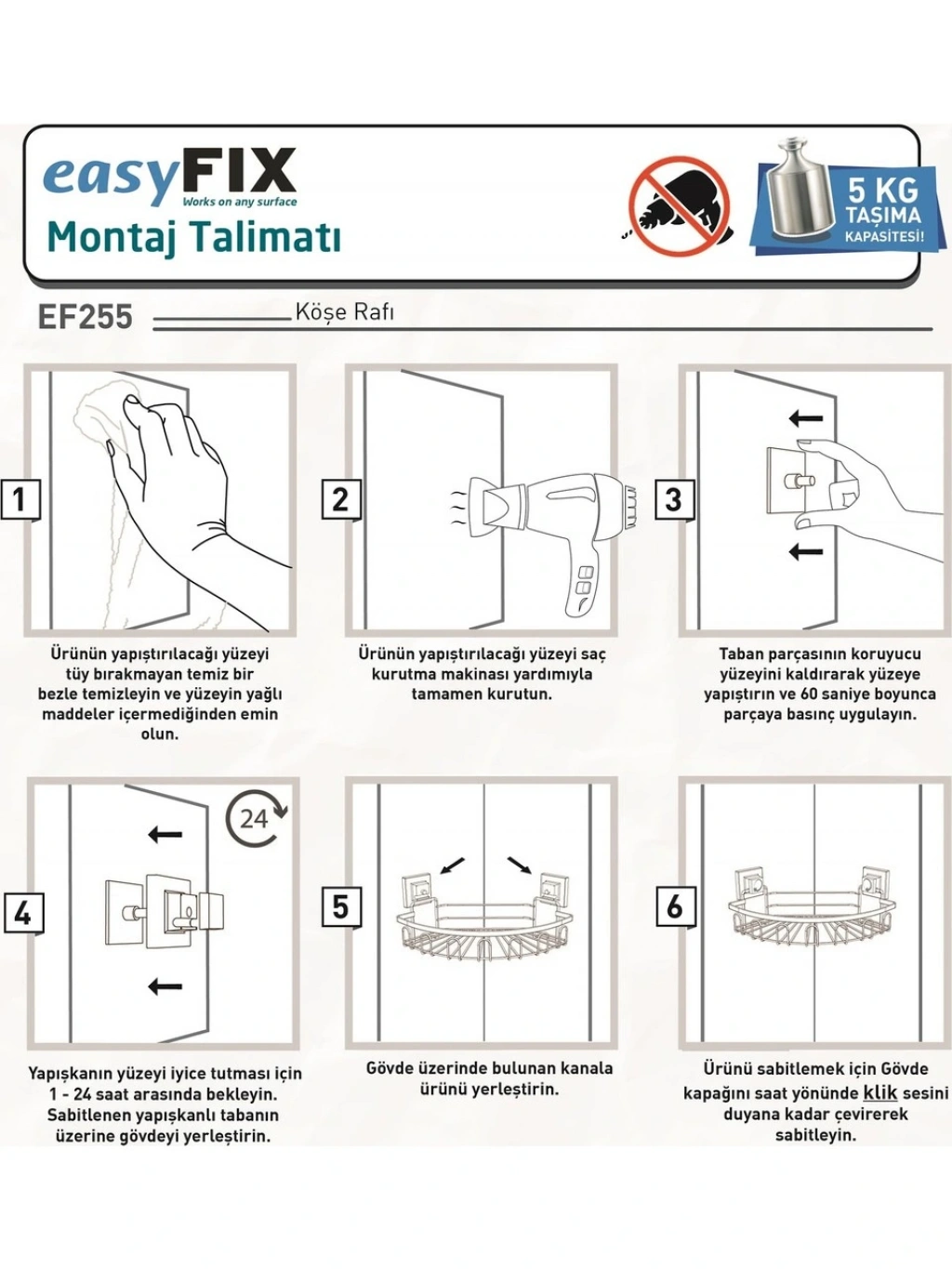 easyFIX
Works on any surface
Montaj Talimatı

5 KG
TAŞIMA
KAPASİTESİ!

EF255 Köşe Rafı

1

Ürünün yapıştırılacağı yüzeyi tüy bırakmayan temiz bir bezle temizleyin ve yüzeyin yağlı maddeler içermediğinden emin olun.

2

Ürünün yapıştırılacağı yüzeyi saç kurutma makinası yardımıyla tamamen kurutun.

3

Taban parçasının koruyucu yüzeyini kaldırarak yüzeye yapıştırın ve 60 saniye boyunca parçaya basınç uygulayın.

4

24

Yapışkanın yüzeyi iyice tutması için 1 - 24 saat arasında bekleyin. Sabitlenen yapışkanlı tabanın üzerine gövdeyi yerleştirin.

5

Gövde üzerinde bulunan kanala ürünü yerleştirin.

6

Ürünü sabitlemek için Gövde kapağını saat yönünde klik sesini duyana kadar çevirerek sabitleyin.