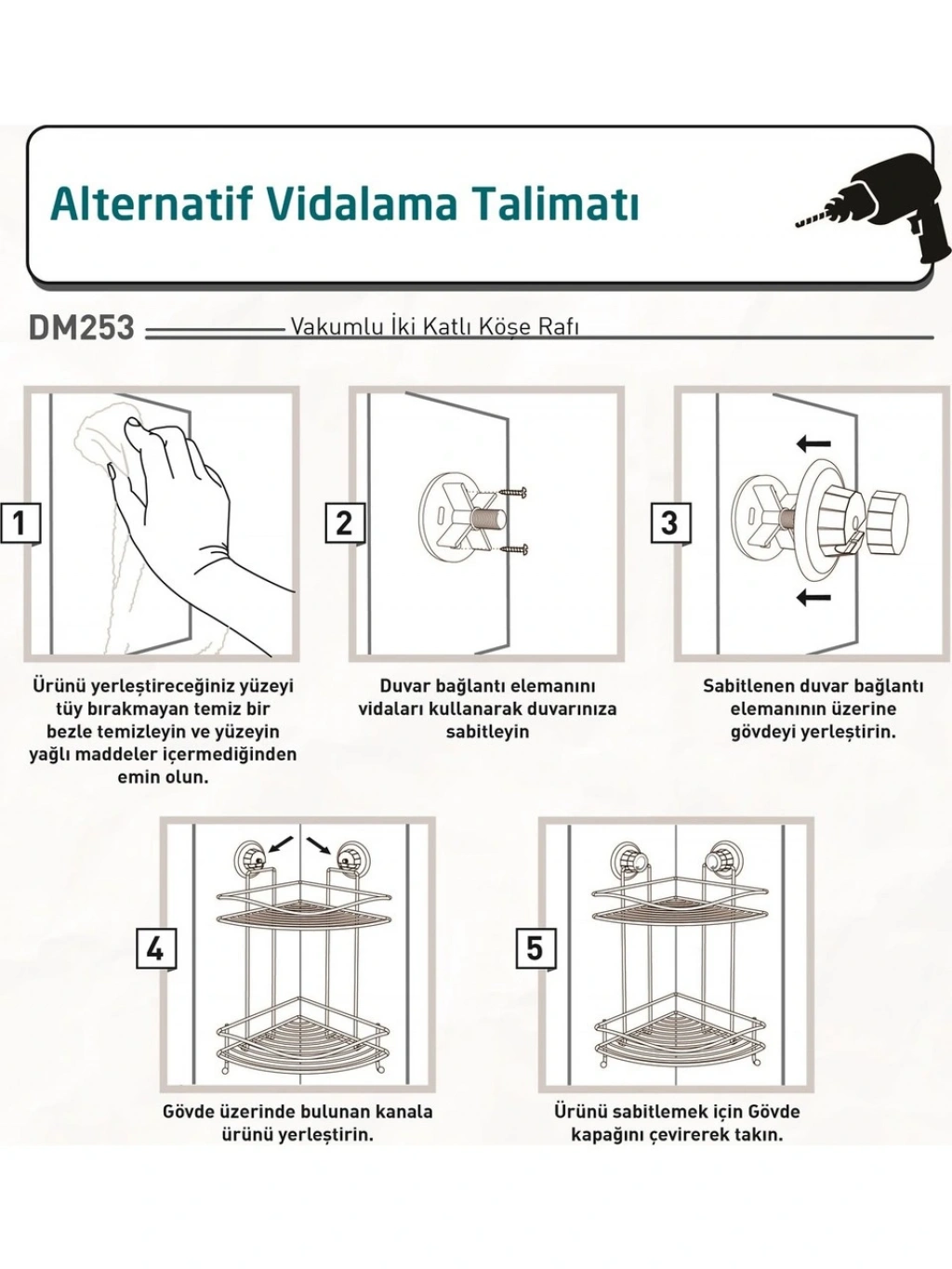 Alternatif Vidalama Talimatı

DM253 Vakumlu İki Katlı Köşe Rafı

1

Ürünü yerleştireceğiniz yüzeyi tüy bırakmayan temiz bir bezle temizleyin ve yüzeyin yağlı maddeler içermediğinden emin olun.

2

Duvar bağlantı elemanını vidaları kullanarak duvarınıza sabitleyin

3

Sabitlenen duvar bağlantı elemanının üzerine gövdeyi yerleştirin.

4

Gövde üzerinde bulunan kanala ürünü yerleştirin.

5

Ürünü sabitlemek için Gövde kapağını çevirerek takın.