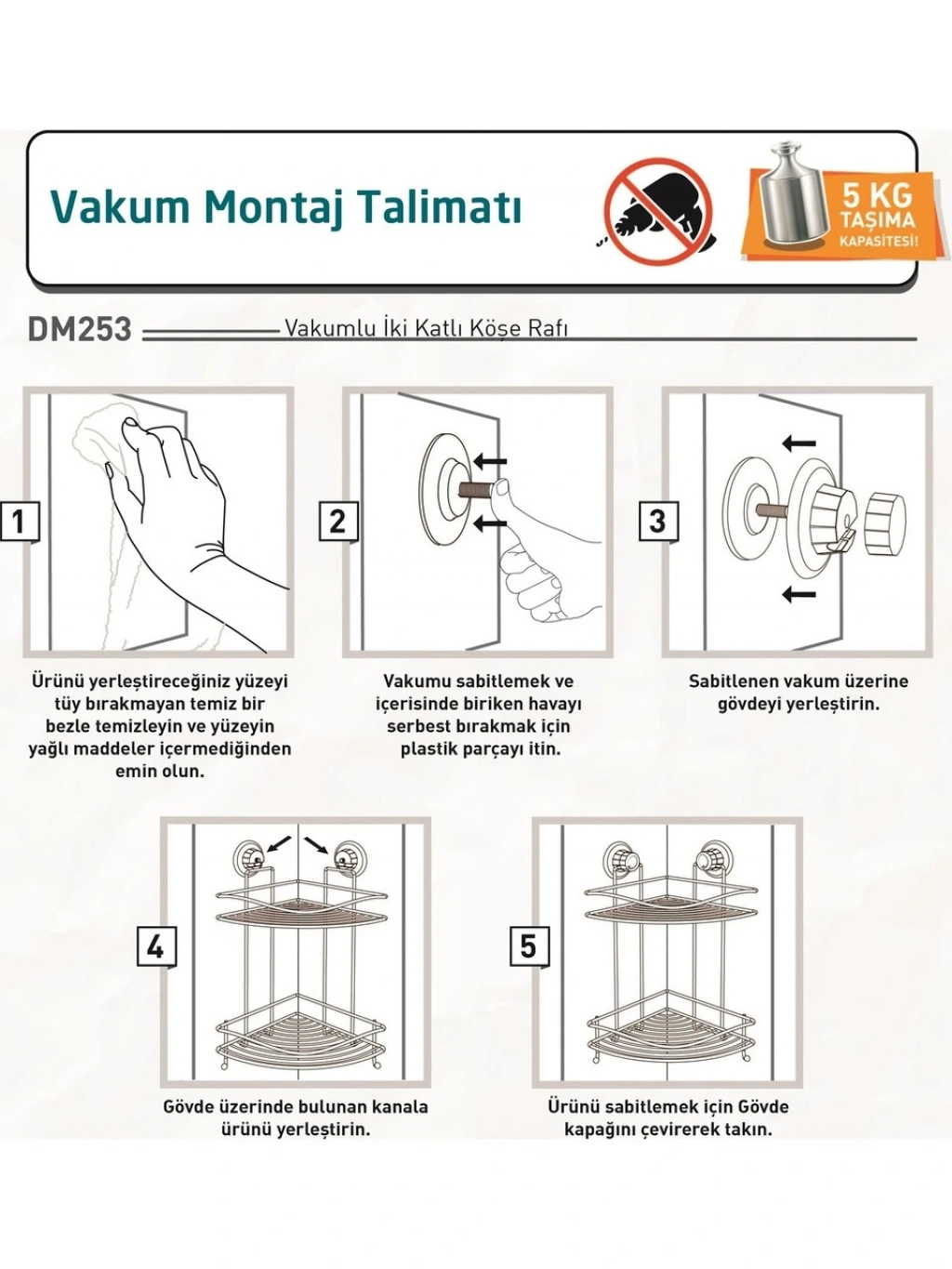 Vakum Montaj Talimatı

5 KG
TAŞIMA
KAPASİTESİ!

DM253 Vakumlu İki Katlı Köşe Rafı

1

Ürünü yerleştireceğiniz yüzeyi tüy bırakmayan temiz bir bezle temizleyin ve yüzeyin yağlı maddeler içermediğinden emin olun.

2

Vakumu sabitlemek ve içerisinde biriken havayı serbest bırakmak için plastik parçayı itin.

3

Sabitlenen vakum üzerine gövdeyi yerleştirin.

4

Gövde üzerinde bulunan kanala ürünü yerleştirin.

5

Ürünü sabitlemek için Gövde kapağını çevirerek takın.