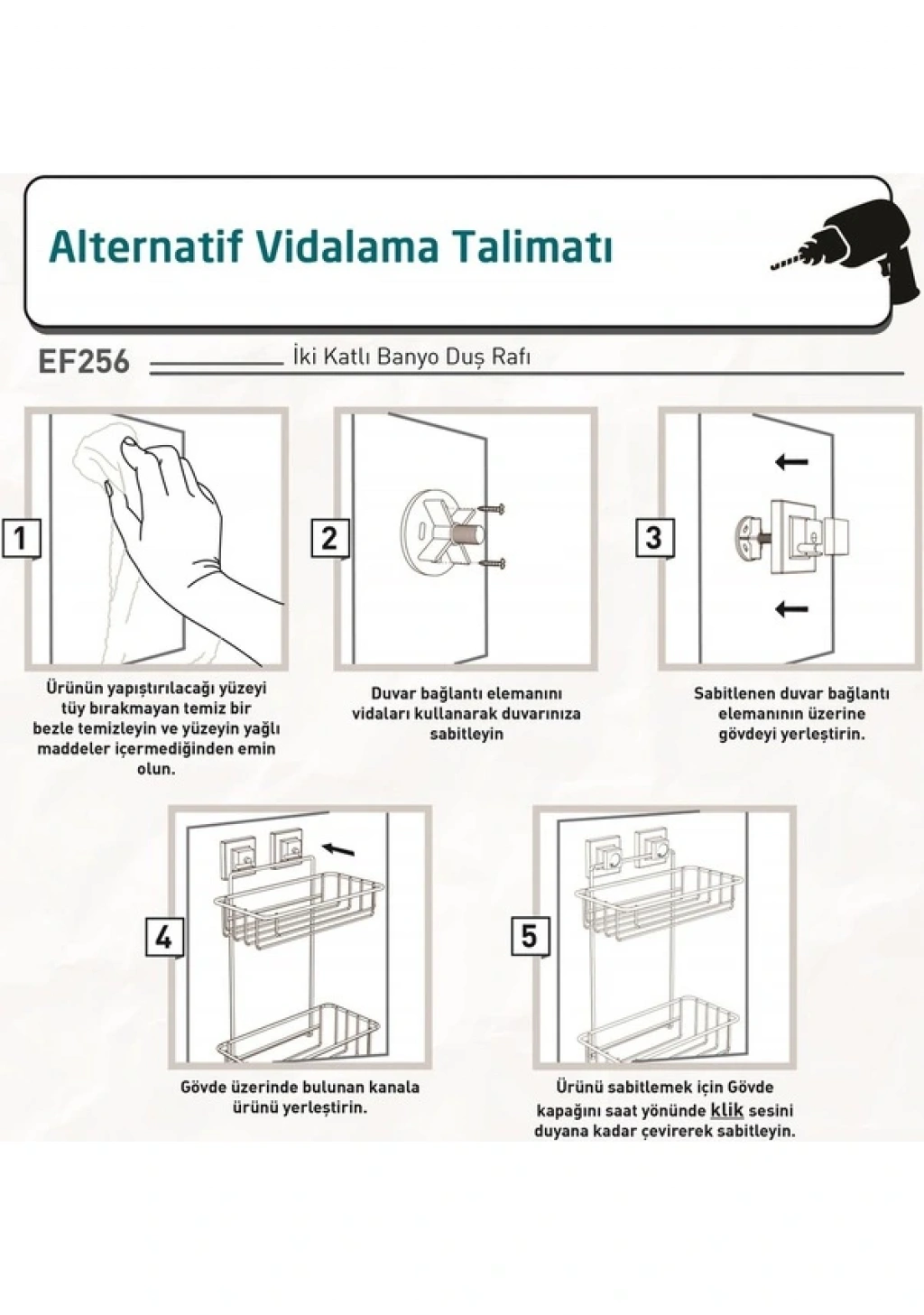 Alternatif Vidalama Talimatı

EF256 İki Katlı Banyo Duş Rafı

1

Ürünün yapıştırılacağı yüzeyi tüy bırakmayan temiz bir bezle temizleyin ve yüzeyin yağlı maddeler içermediğinden emin olun.

2

Duvar bağlantı elemanını vidaları kullanarak duvarınıza sabitleyin

3

Sabitlenen duvar bağlantı elemanının üzerine gövdeyi yerleştirin.

4

Gövde üzerinde bulunan kanala ürünü yerleştirin.

5

Ürünü sabitlemek için Gövde kapağını saat yönünde klik sesini duyana kadar çevirerek sabitleyin.