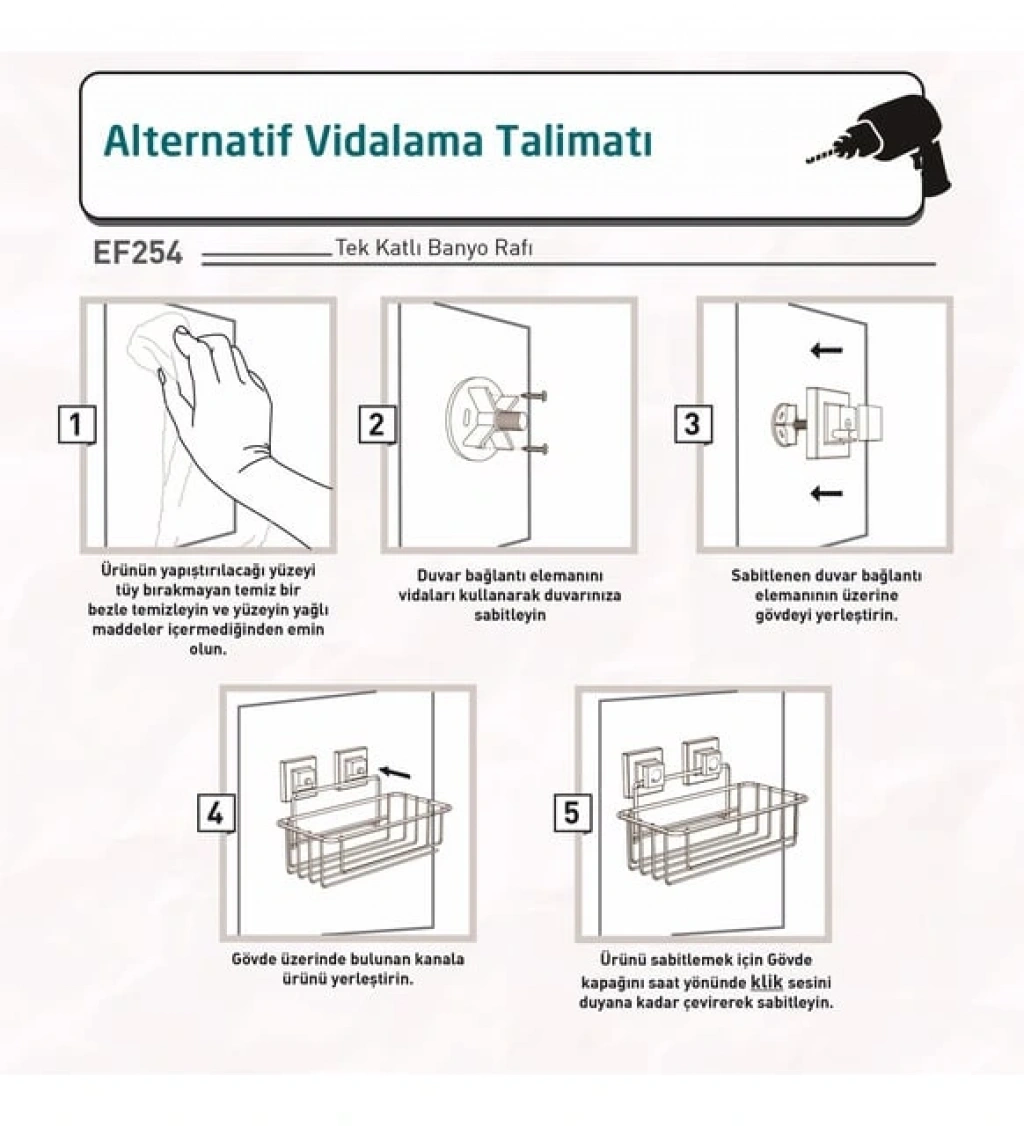 Alternatif Vidalama Talimatı

EF254 Tek Katlı Banyo Rafı

1

Ürünün yapıştırılacağı yüzeyi tüy bırakmayan temiz bir bezle temizleyin ve yüzeyin yağlı maddeler içermediğinden emin olun.

2

Duvar bağlantı elemanını vidaları kullanarak duvarınıza sabitleyin

3

Sabitlenen duvar bağlantı elemanının üzerine gövdeyi yerleştirin.

4

Gövde üzerinde bulunan kanala ürünü yerleştirin.

5

Ürünü sabitlemek için Gövde kapağını saat yönünde klik sesini duyana kadar çevirerek sabitleyin.