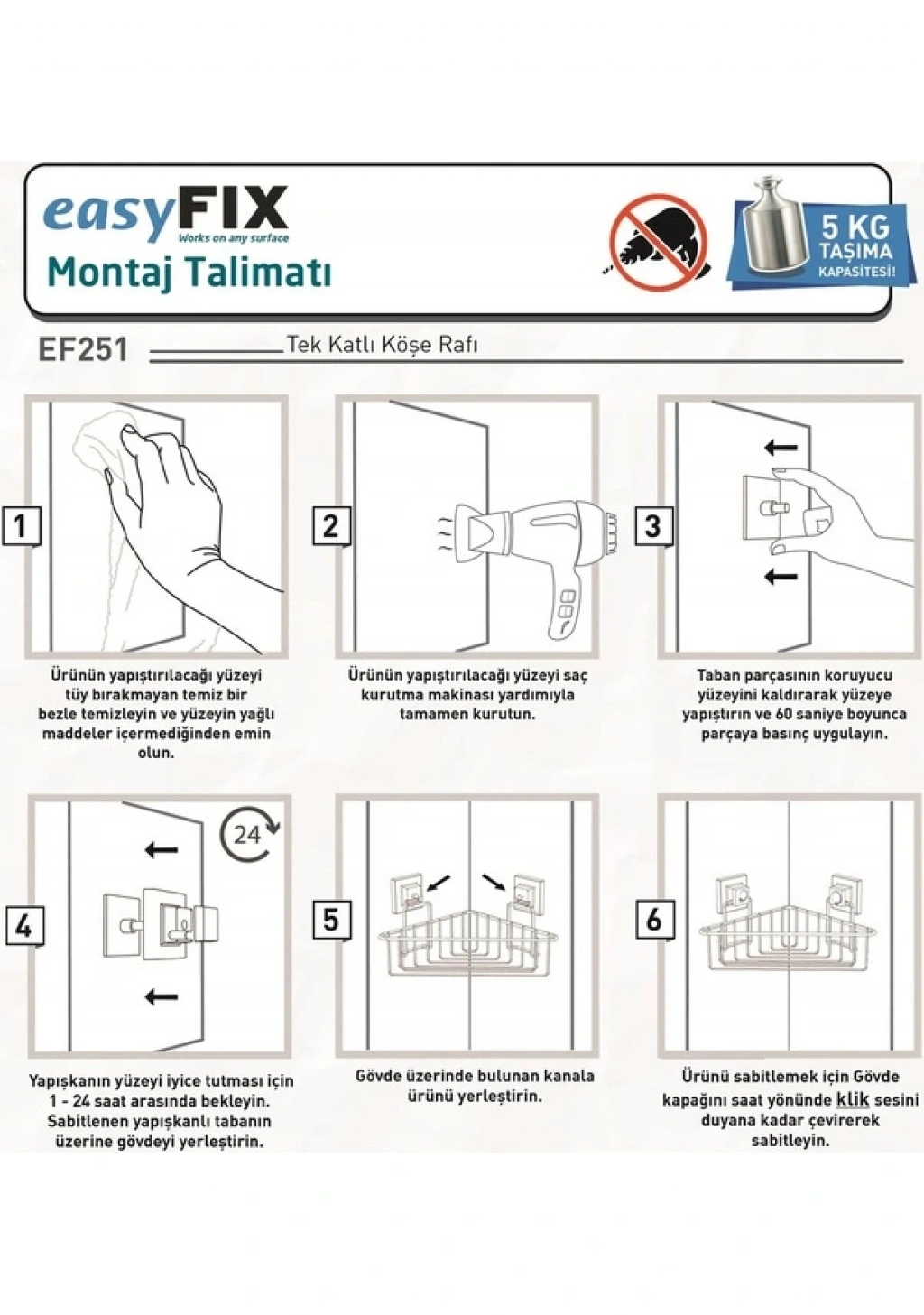 easyFIX
Works on any surface
Montaj Talimatı

5 KG TAŞIMA KAPASİTESİ!

EF251 Tek Katlı Köşe Rafı

1
Ürünün yapıştırılacağı yüzeyi tüy bırakmayan temiz bir bezle temizleyin ve yüzeyin yağlı maddeler içermediğinden emin olun.

2
Ürünün yapıştırılacağı yüzeyi saç kurutma makinası yardımıyla tamamen kurutun.

3
Taban parçasının koruyucu yüzeyini kaldırarak yüzeye yapıştırın ve 60 saniye boyunca parçaya basınç uygulayın.

4
24
Yapışkanın yüzeyi iyice tutması için 1 - 24 saat arasında bekleyin. Sabitlenen yapışkanlı tabanın üzerine gövdeyi yerleştirin.

5
Gövde üzerinde bulunan kanala ürünü yerleştirin.

6
Ürünü sabitlemek için Gövde kapağını saat yönünde klik sesini duyana kadar çevirerek sabitleyin.