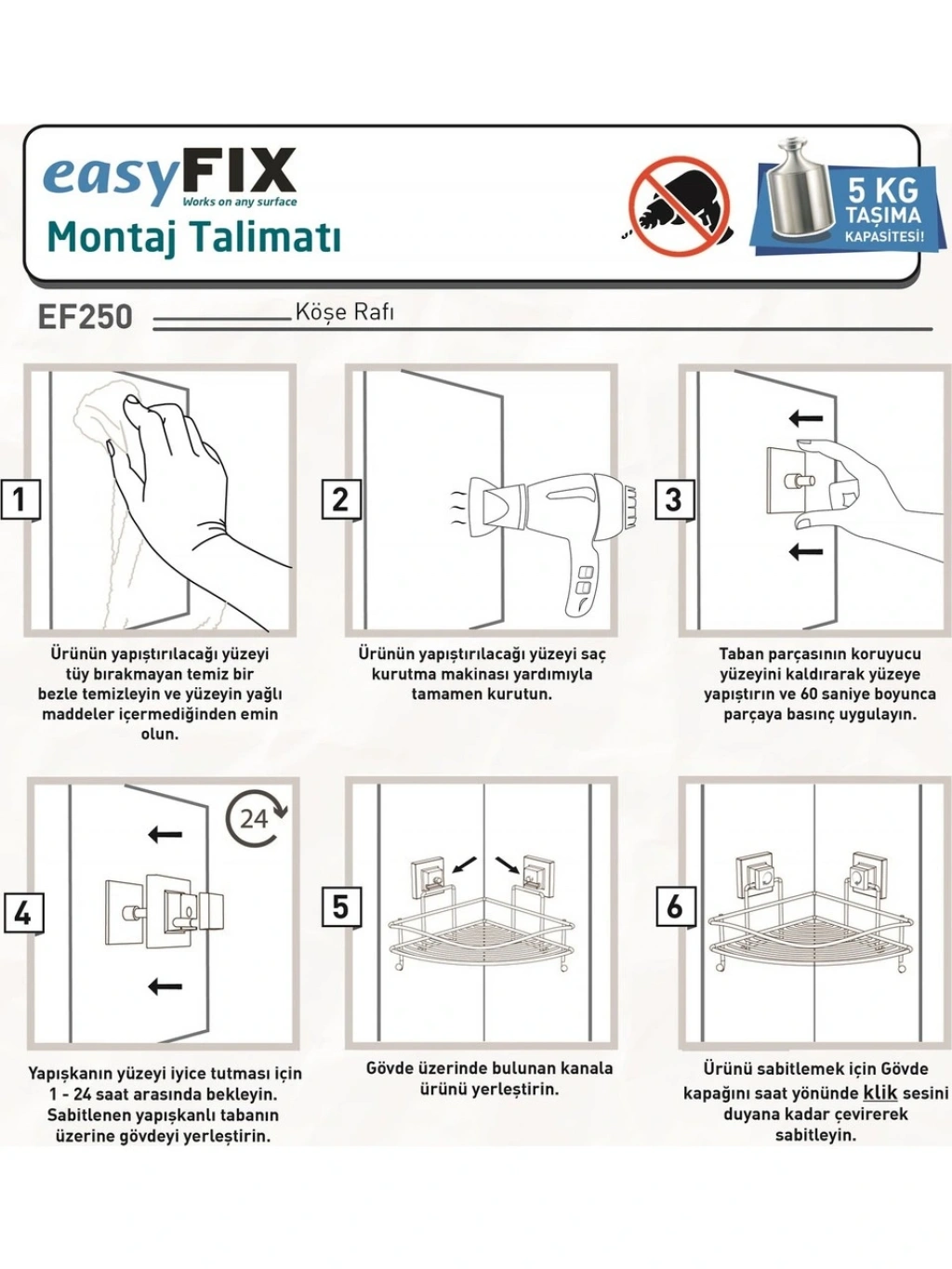 easyFIX
Works on any surface
Montaj Talimatı

5 KG
TAŞIMA
KAPASİTESİ!

EF250 Köşe Rafı

1

Ürünün yapıştırılacağı yüzeyi tüy bırakmayan temiz bir bezle temizleyin ve yüzeyin yağlı maddeler içermediğinden emin olun.

2

Ürünün yapıştırılacağı yüzeyi saç kurutma makinası yardımıyla tamamen kurutun.

3

Taban parçasının koruyucu yüzeyini kaldırarak yüzeye yapıştırın ve 60 saniye boyunca parçaya basınç uygulayın.

4

24

Yapışkanın yüzeyi iyice tutması için 1 - 24 saat arasında bekleyin. Sabitlenen yapışkanlı tabanın üzerine gövdeyi yerleştirin.

5

Gövde üzerinde bulunan kanala ürünü yerleştirin.

6

Ürünü sabitlemek için Gövde kapağını saat yönünde klik sesini duyana kadar çevirerek sabitleyin.