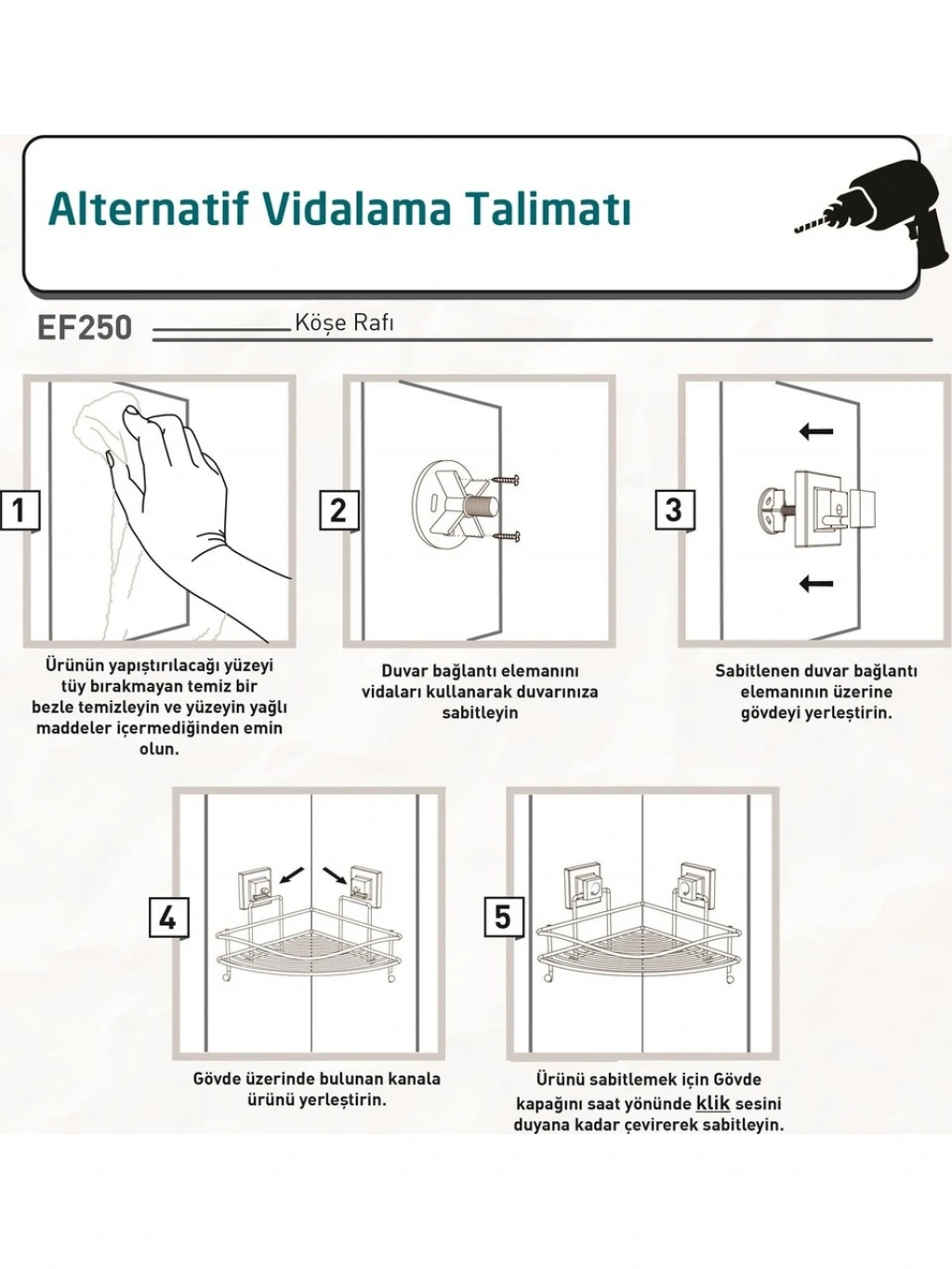 Alternatif Vidalama Talimatı

EF250 Köşe Rafı

1

Ürünün yapıştırılacağı yüzeyi tüy bırakmayan temiz bir bezle temizleyin ve yüzeyin yağlı maddeler içermediğinden emin olun.

2

Duvar bağlantı elemanını vidaları kullanarak duvarınıza sabitleyin

3

Sabitlenen duvar bağlantı elemanının üzerine gövdeyi yerleştirin.

4

Gövde üzerinde bulunan kanala ürünü yerleştirin.

5

Ürünü sabitlemek için Gövde kapağını saat yönünde klik sesini duyana kadar çevirerek sabitleyin.