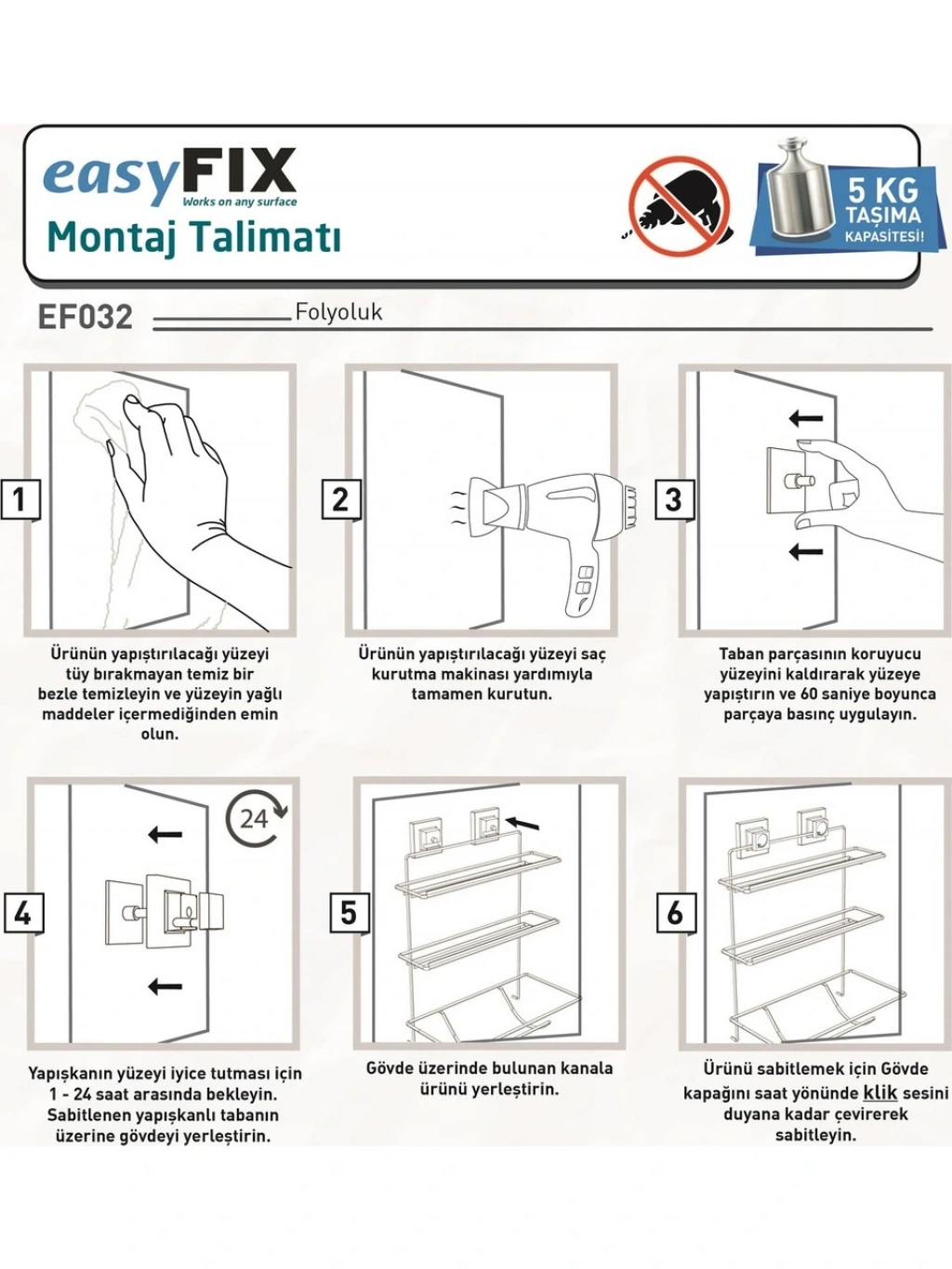 easyFIX
Works on any surface
Montaj Talimatı

5 KG
TAŞIMA
KAPASİTESİ!

EF032 Folyoluk

1

Ürünün yapıştırılacağı yüzeyi tüy bırakmayan temiz bir bezle temizleyin ve yüzeyin yağlı maddeler içermediğinden emin olun.

2

Ürünün yapıştırılacağı yüzeyi saç kurutma makinası yardımıyla tamamen kurutun.

3

Taban parçasının koruyucu yüzeyini kaldırarak yüzeye yapıştırın ve 60 saniye boyunca parçaya basınç uygulayın.

4

24

Yapışkanın yüzeyi iyice tutması için 1 - 24 saat arasında bekleyin. Sabitlenen yapışkanlı tabanın üzerine gövdeyi yerleştirin.

5

Gövde üzerinde bulunan kanala ürünü yerleştirin.

6

Ürünü sabitlemek için Gövde kapağını saat yönünde klik sesini duyana kadar çevirerek sabitleyin.